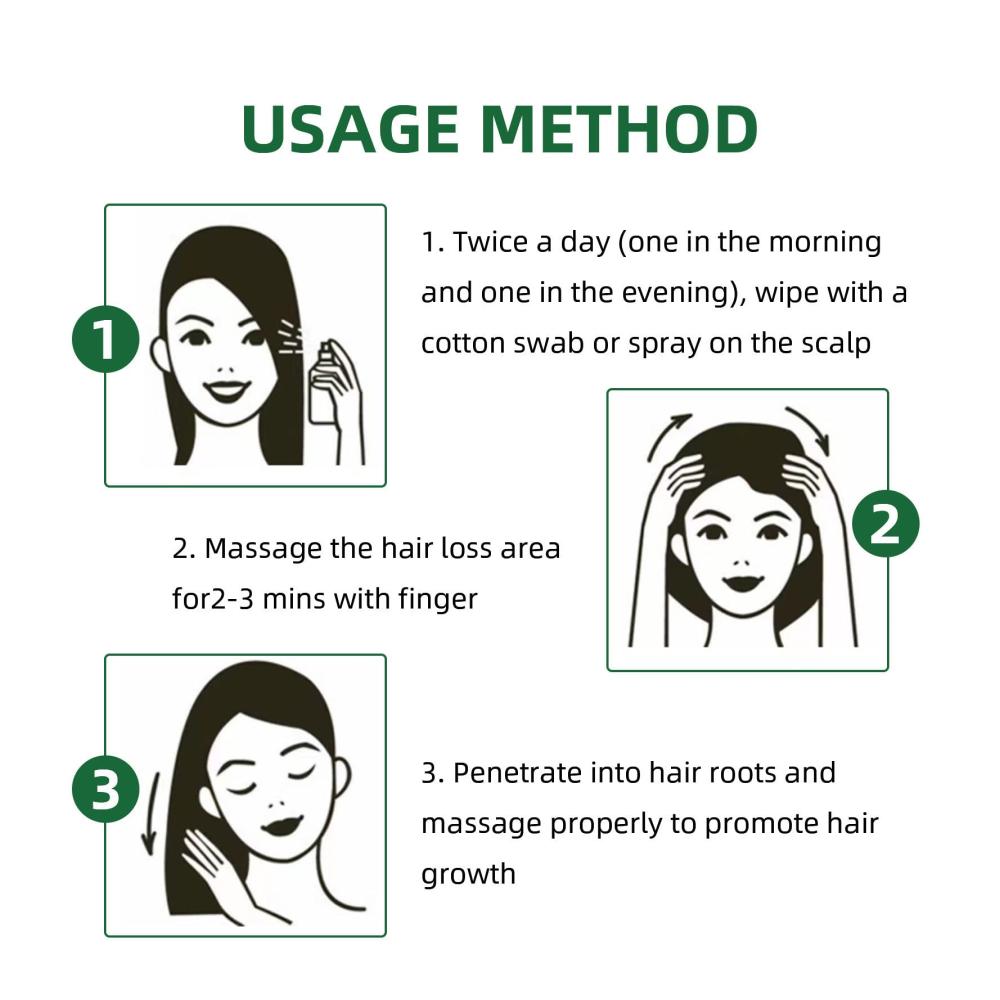 USAGE METHOD

1

1. Twice a day (one in the morning and one in the evening), wipe with a cotton swab or spray on the scalp

2

2. Massage the hair loss area for2-3 mins with finger

3

3. Penetrate into hair roots and massage properly to promote hair growth