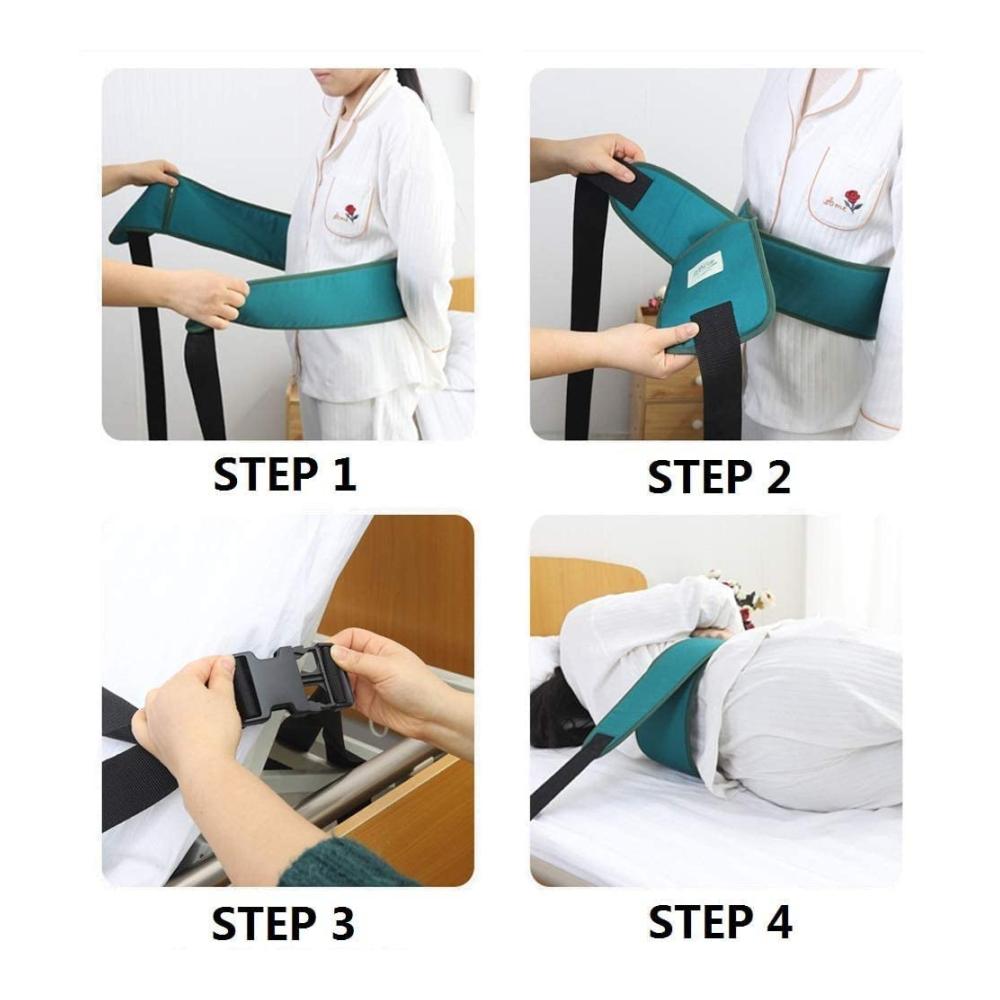 STEP 1

STEP 2

STEP 3

STEP 4