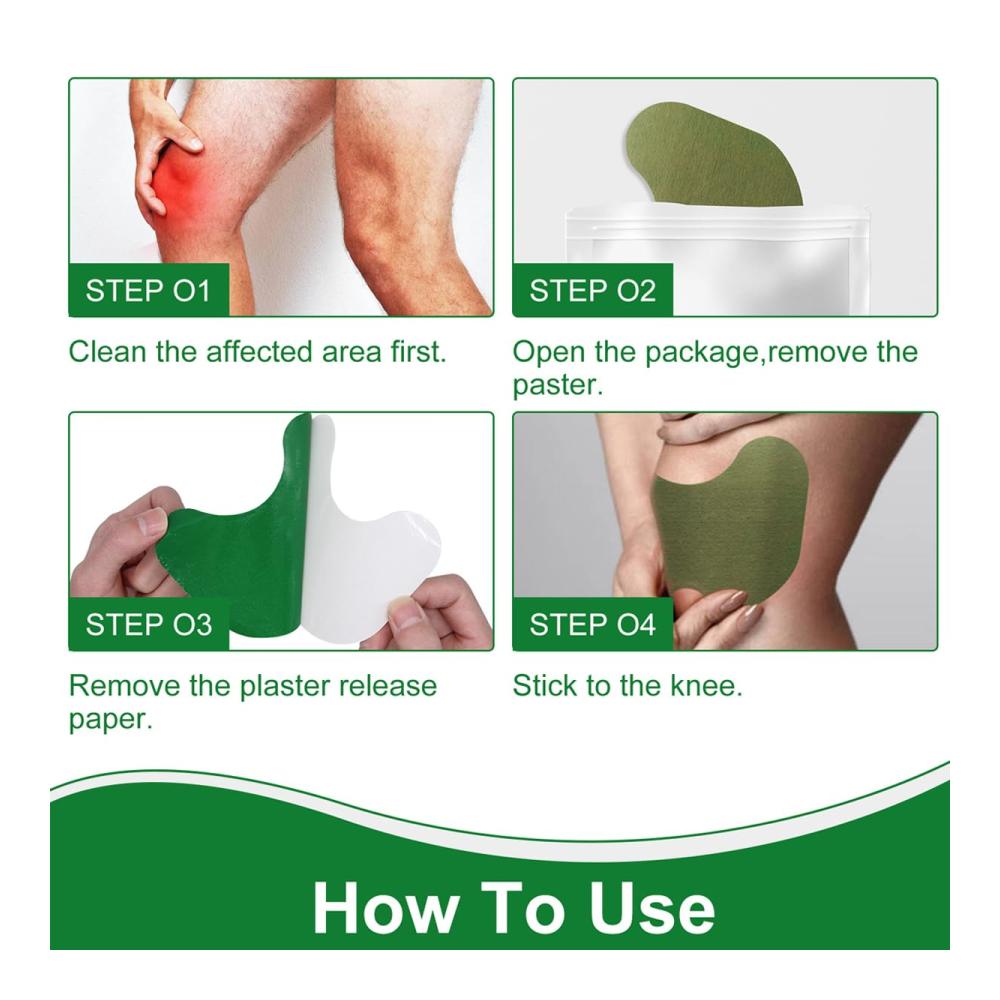 STEP O1

Clean the affected area first.

STEP O2

Open the package,remove the paster.

STEP O3

Remove the plaster release paper.

STEP O4

Stick to the knee.

How To Use