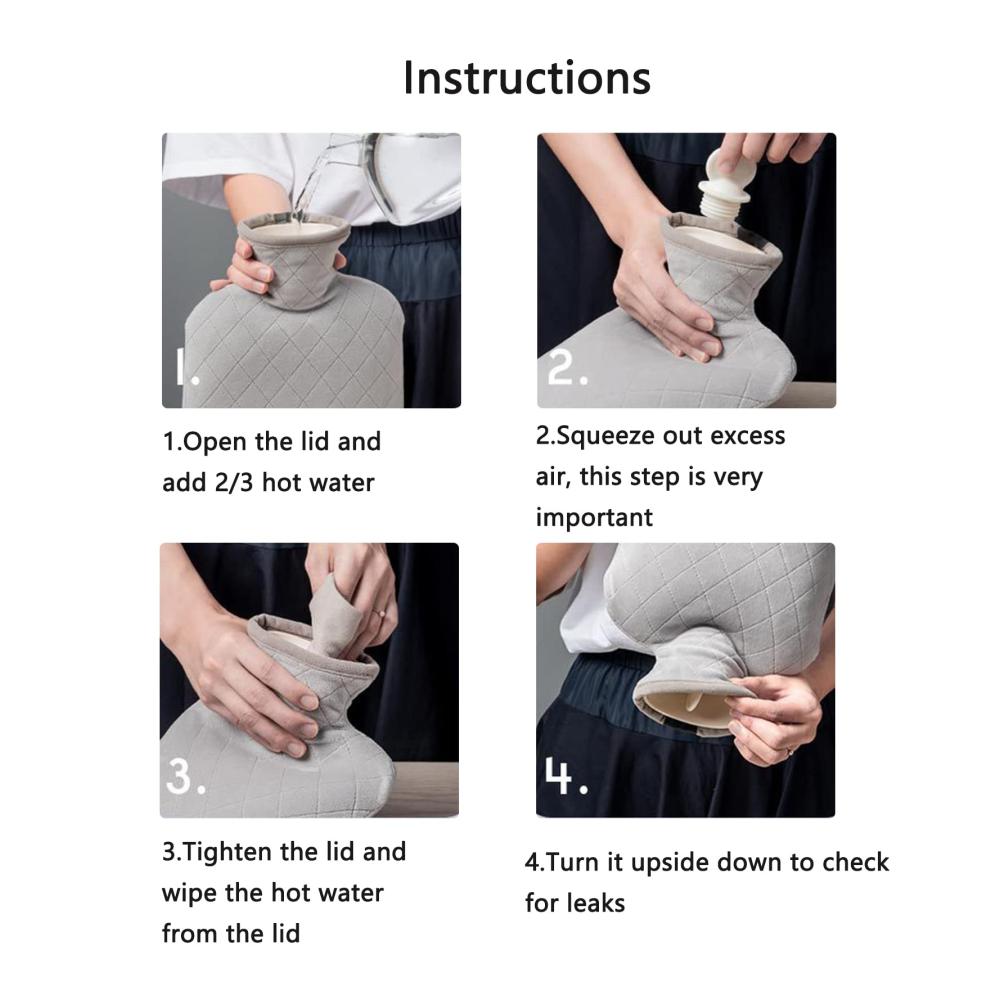 Instructions

1.

1.Open the lid and add 2/3 hot water

2.

2.Squeeze out excess air, this step is very important

3.

3.Tighten the lid and wipe the hot water from the lid

4.

4.Turn it upside down to check for leaks