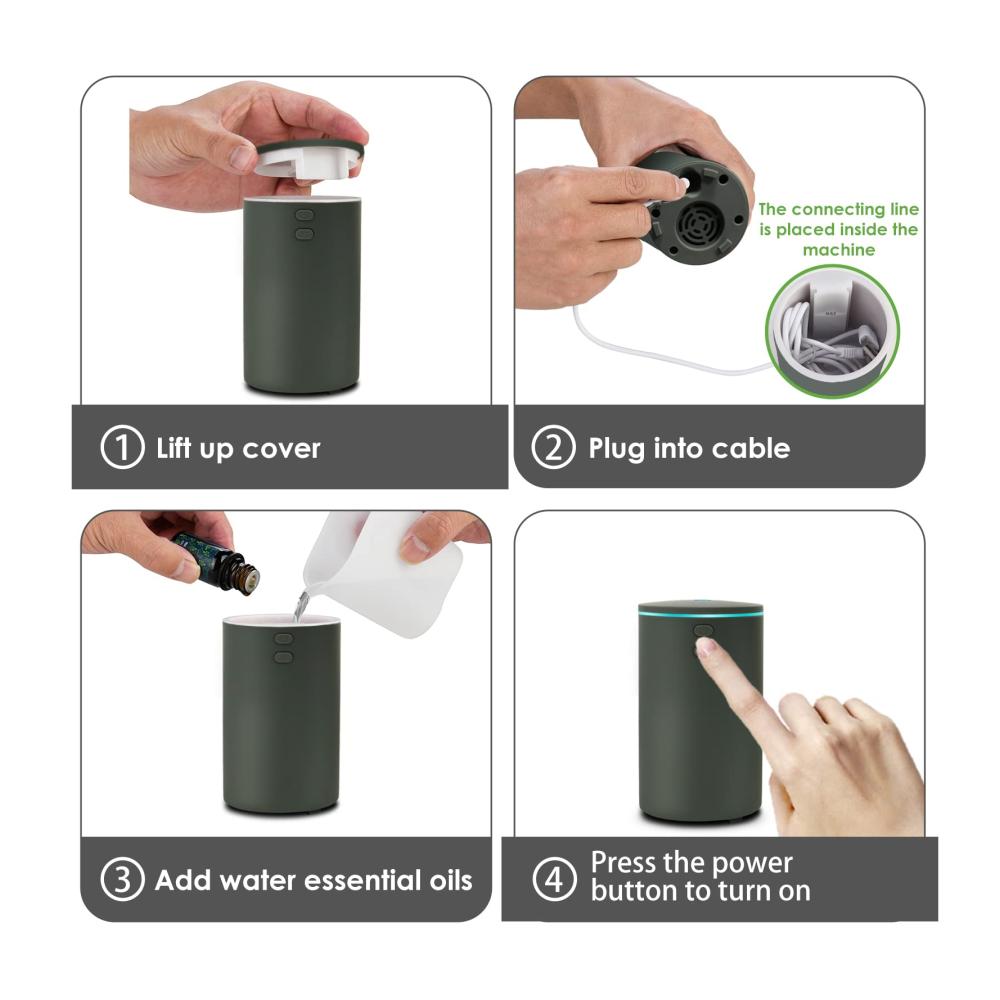 ① Lift up cover

The connecting line is placed inside the machine

② Plug into cable

③ Add water essential oils

④ Press the power button to turn on