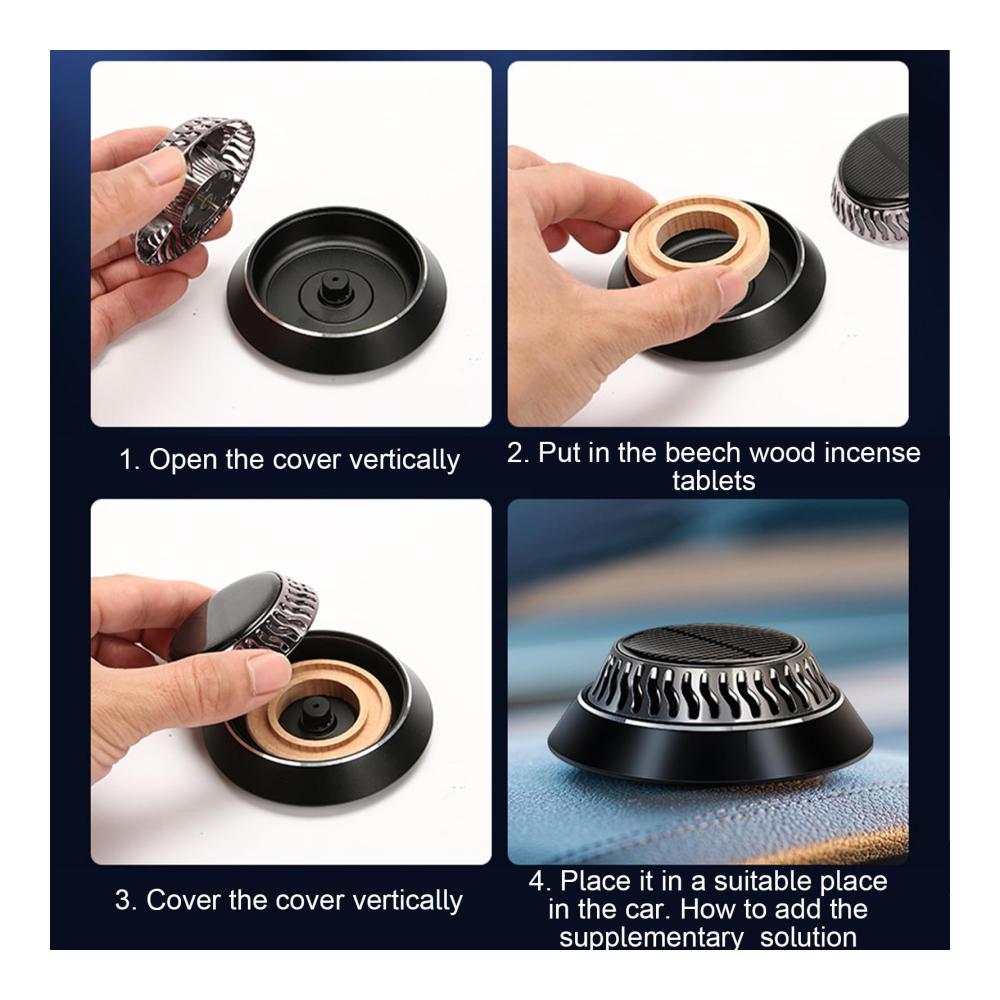 1. Open the cover vertically

2. Put in the beech wood incense tablets

3. Cover the cover vertically

4. Place it in a suitable place in the car. How to add the supplementary solution