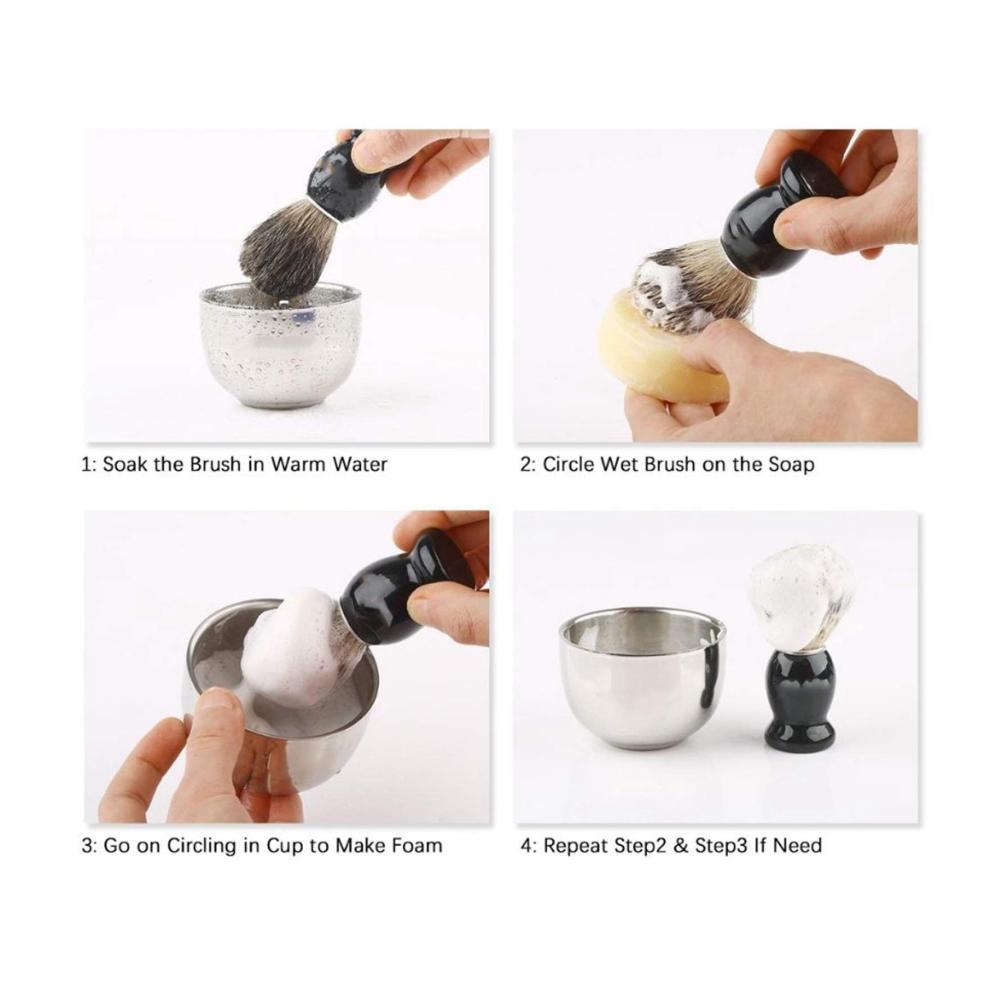 1: Soak the Brush in Warm Water

2: Circle Wet Brush on the Soap

3: Go on Circling in Cup to Make Foam

4: Repeat Step2 & Step3 If Need