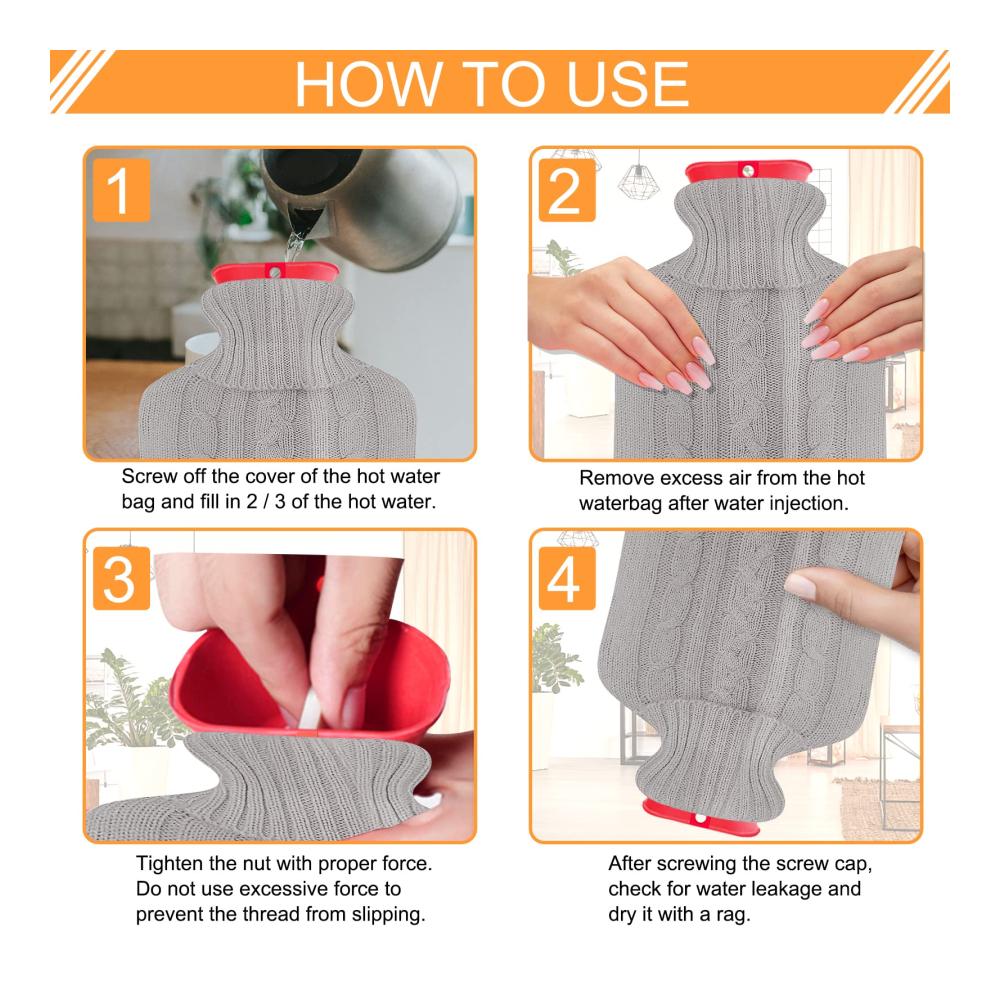 HOW TO USE

1

Screw off the cover of the hot water bag and fill in 2 / 3 of the hot water.

2

Remove excess air from the hot waterbag after water injection.

3

Tighten the nut with proper force. Do not use excessive force to prevent the thread from slipping.

4

After screwing the screw cap, check for water leakage and dry it with a rag.