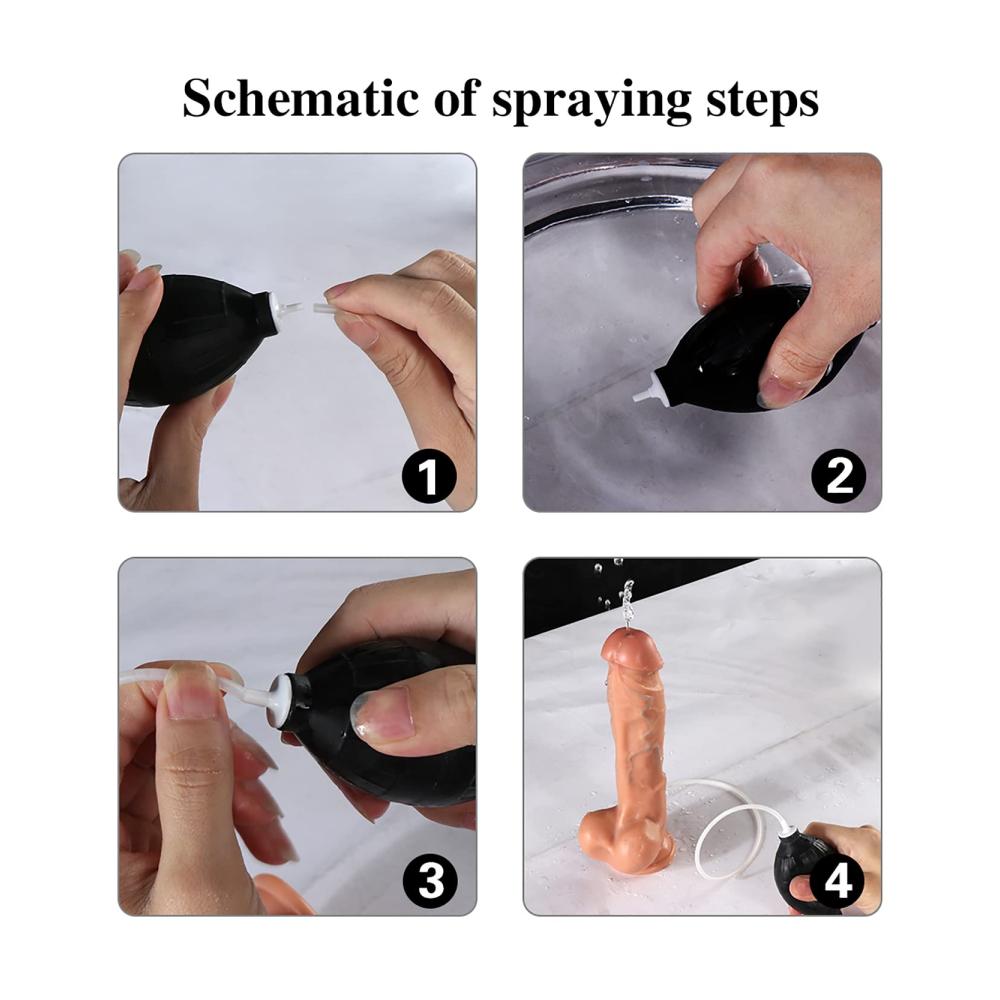 Schematic of spraying steps

1

2

3

4