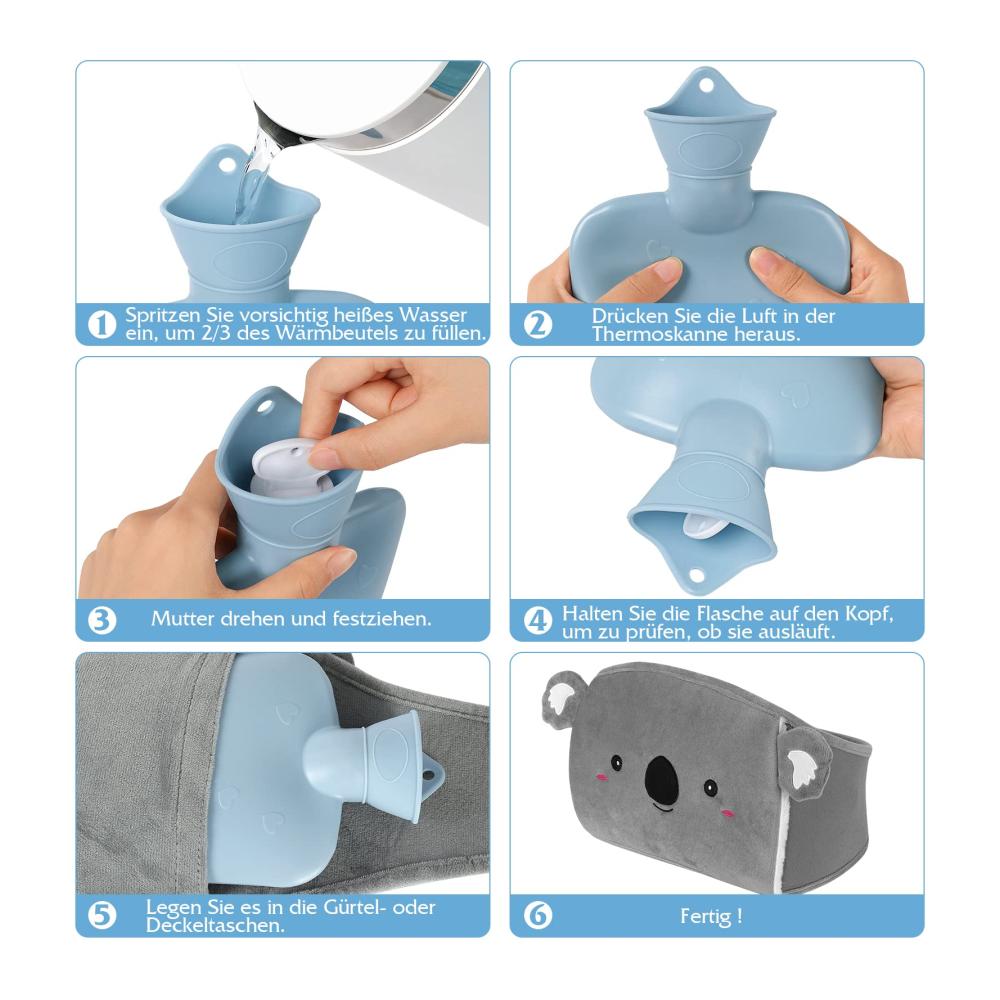 1 Spritzen Sie vorsichtig heißes Wasser ein, um 2/3 des Wärmbeutels zu füllen.

2 Drücken Sie die Luft in der Thermoskanne heraus.

3 Mutter drehen und festziehen.

4 Halten Sie die Flasche auf den Kopf, um zu prüfen, ob sie ausläuft.

5 Legen Sie es in die Gürtel- oder Deckeltaschen.

6 Fertig !