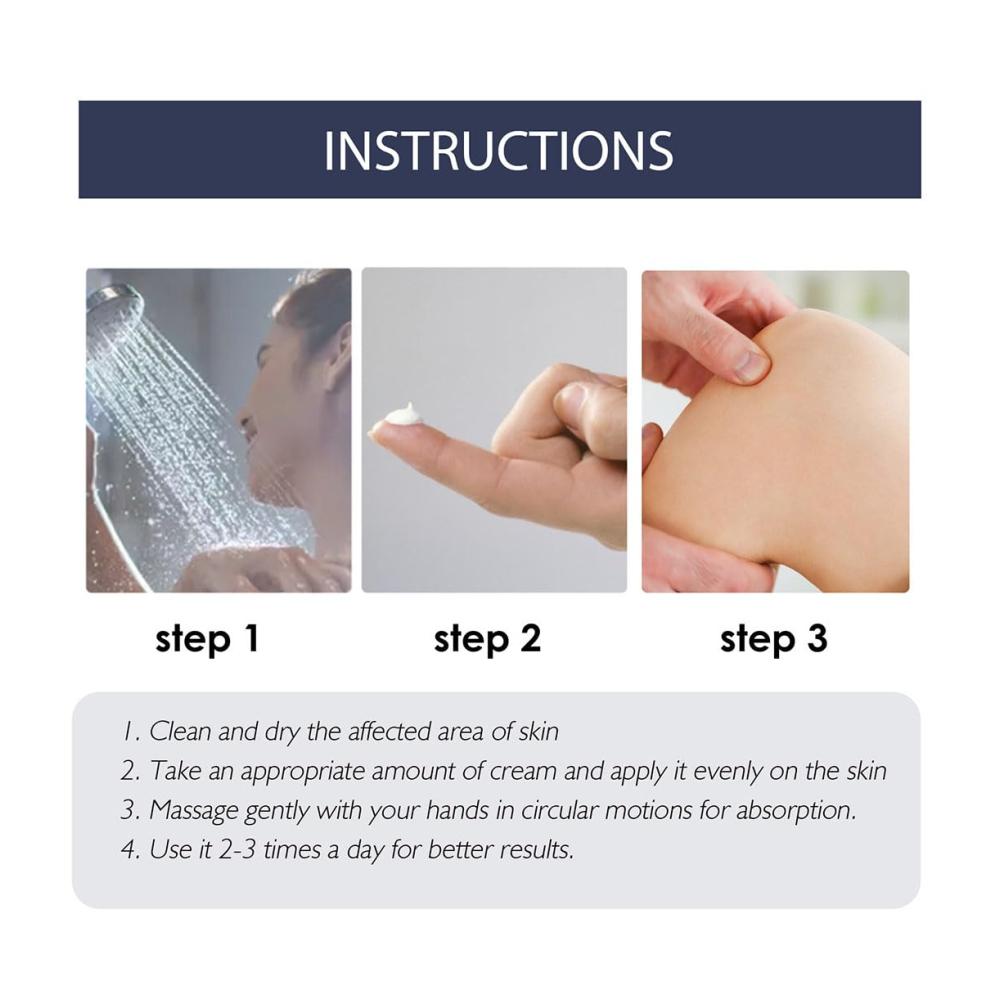 INSTRUCTIONS

step 1

step 2

step 3

1. Clean and dry the affected area of skin
2. Take an appropriate amount of cream and apply it evenly on the skin
3. Massage gently with your hands in circular motions for absorption.
4. Use it 2-3 times a day for better results.