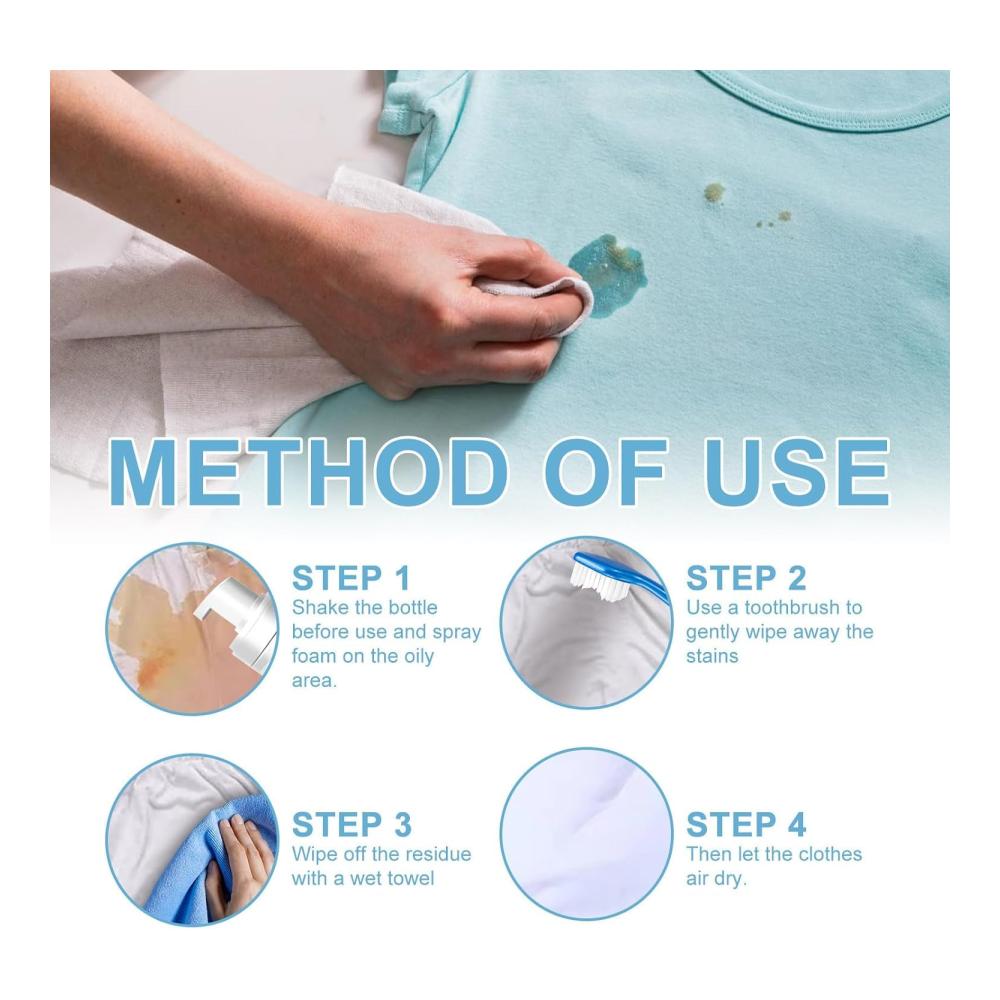 METHOD OF USE

STEP 1
Shake the bottle before use and spray foam on the oily area.

STEP 2
Use a toothbrush to gently wipe away the stains

STEP 3
Wipe off the residue with a wet towel

STEP 4
Then let the clothes air dry.