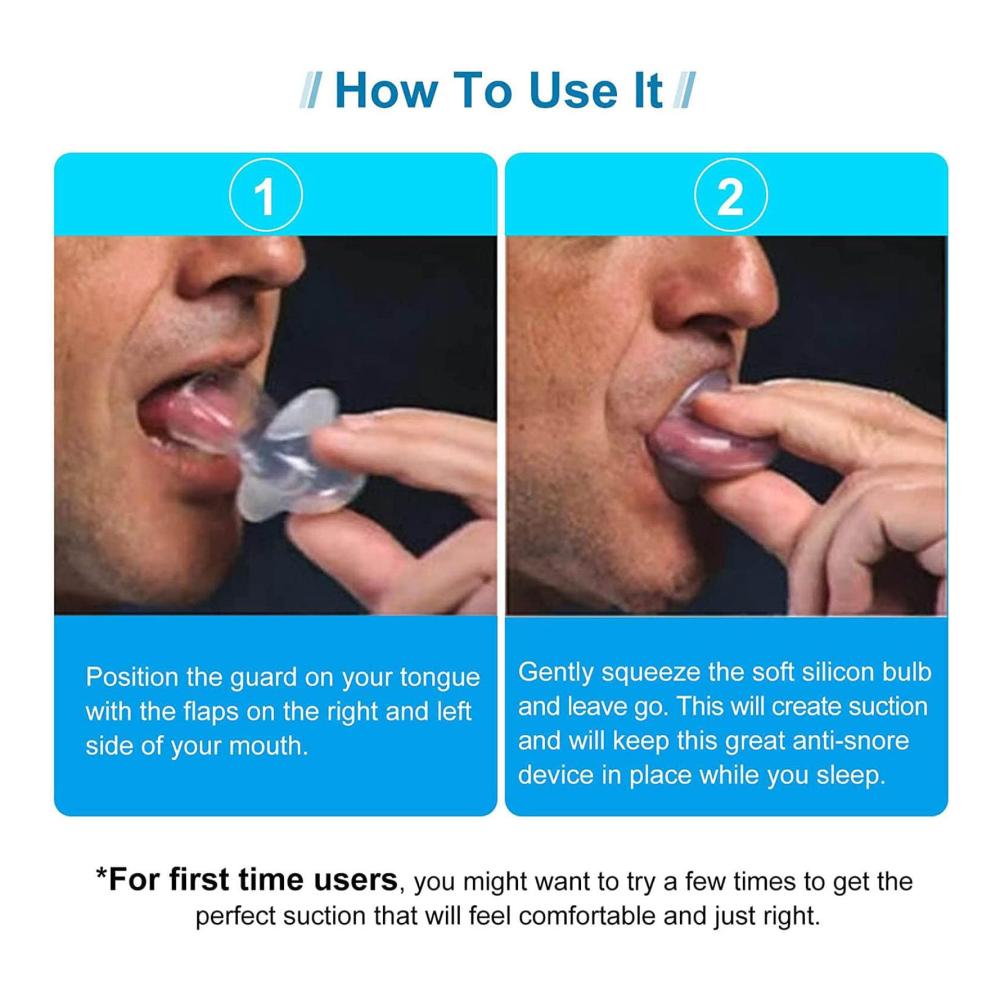 // How To Use It //

1

Position the guard on your tongue with the flaps on the right and left side of your mouth.

2

Gently squeeze the soft silicon bulb and leave go. This will create suction and will keep this great anti-snore device in place while you sleep.

*For first time users, you might want to try a few times to get the perfect suction that will feel comfortable and just right.