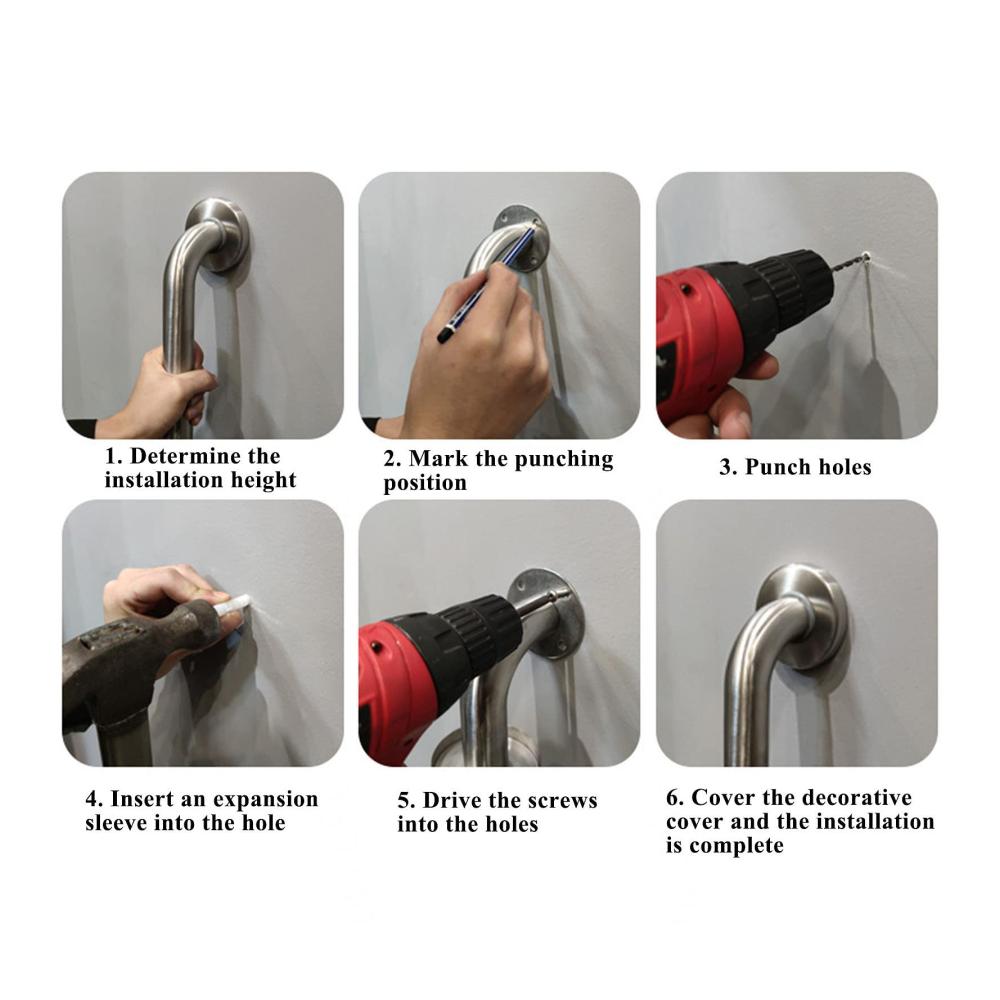 1. Determine the installation height

2. Mark the punching position

3. Punch holes

4. Insert an expansion sleeve into the hole

5. Drive the screws into the holes

6. Cover the decorative cover and the installation is complete