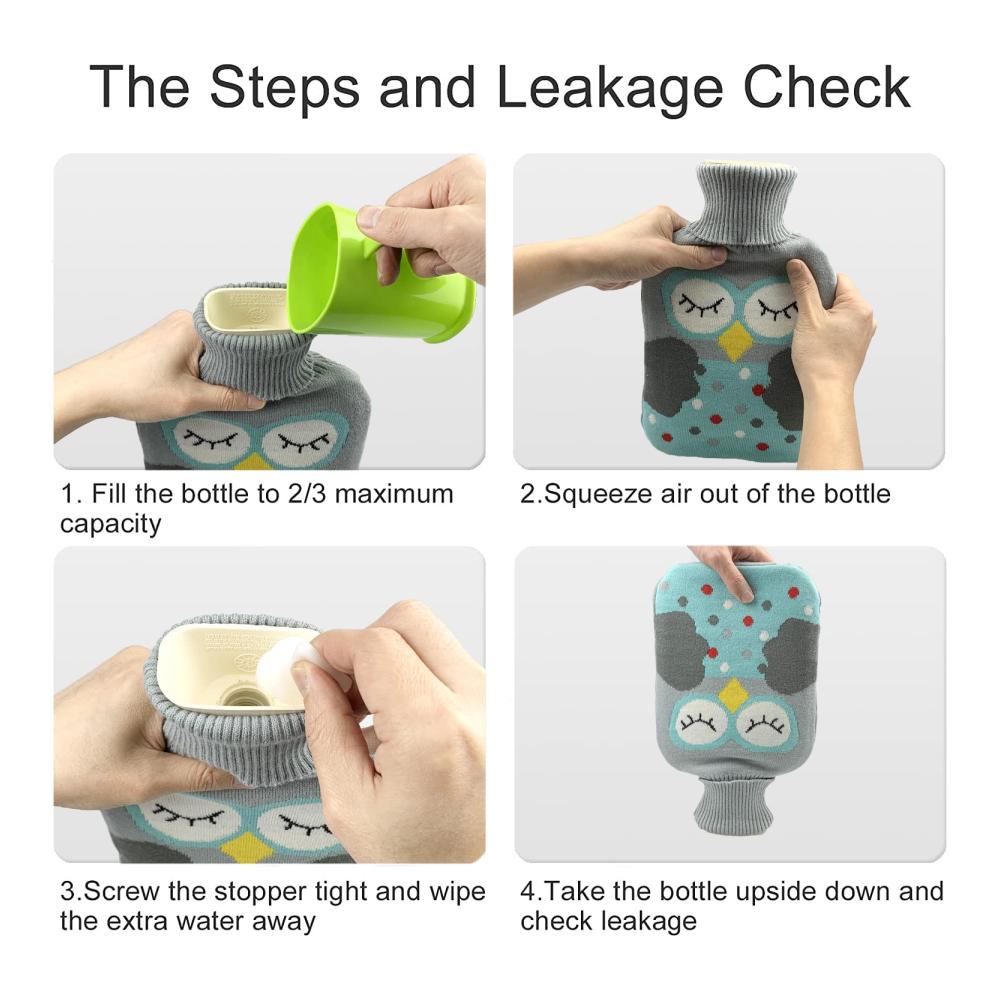 The Steps and Leakage Check

1. Fill the bottle to 2/3 maximum capacity

2.Squeeze air out of the bottle

3.Screw the stopper tight and wipe the extra water away

4.Take the bottle upside down and check leakage