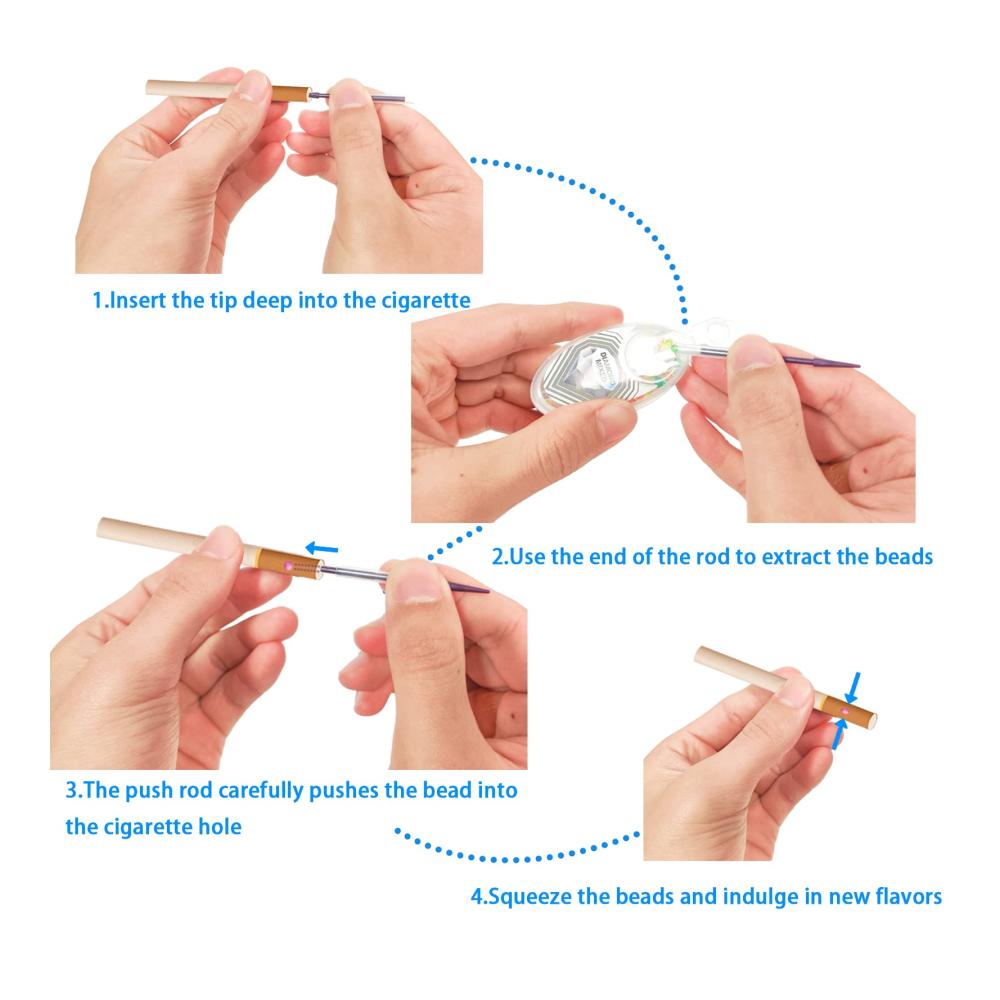 1.Insert the tip deep into the cigarette

2.Use the end of the rod to extract the beads

3.The push rod carefully pushes the bead into the cigarette hole

4.Squeeze the beads and indulge in new flavors