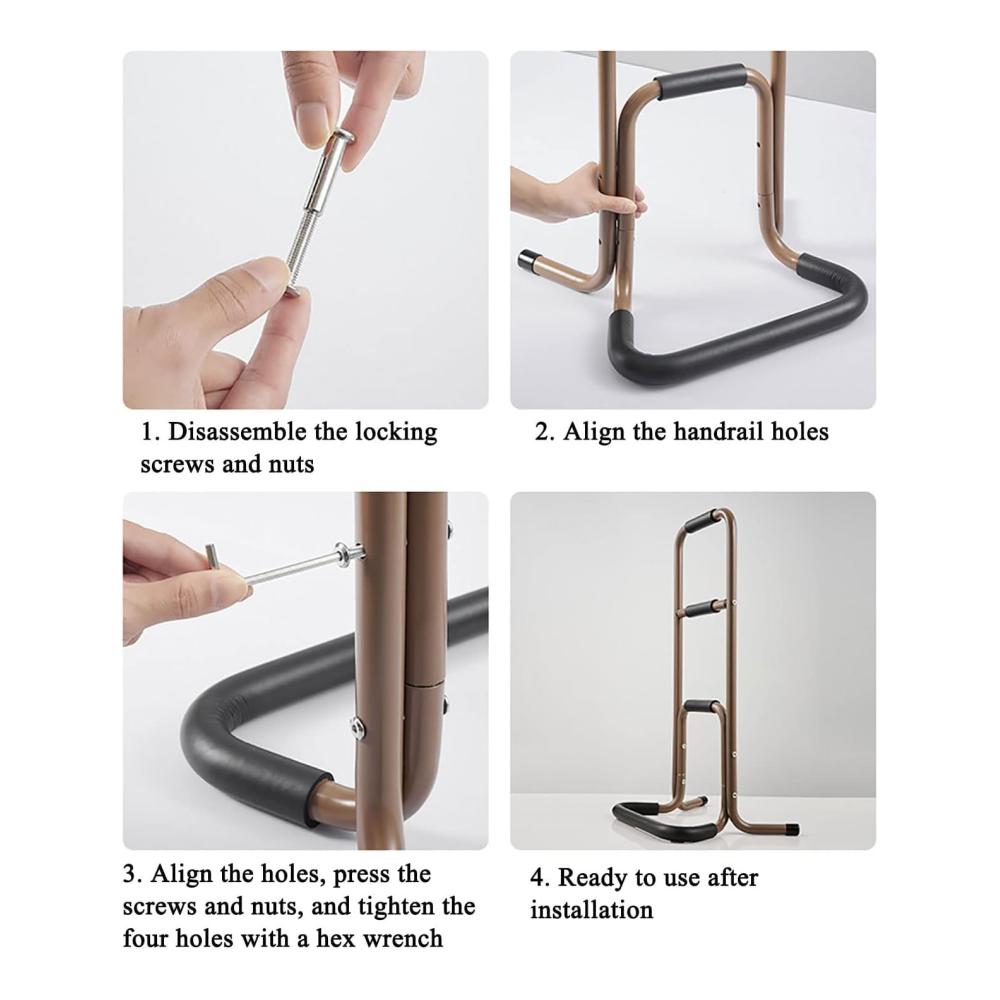 1. Disassemble the locking screws and nuts

2. Align the handrail holes

3. Align the holes, press the screws and nuts, and tighten the four holes with a hex wrench

4. Ready to use after installation