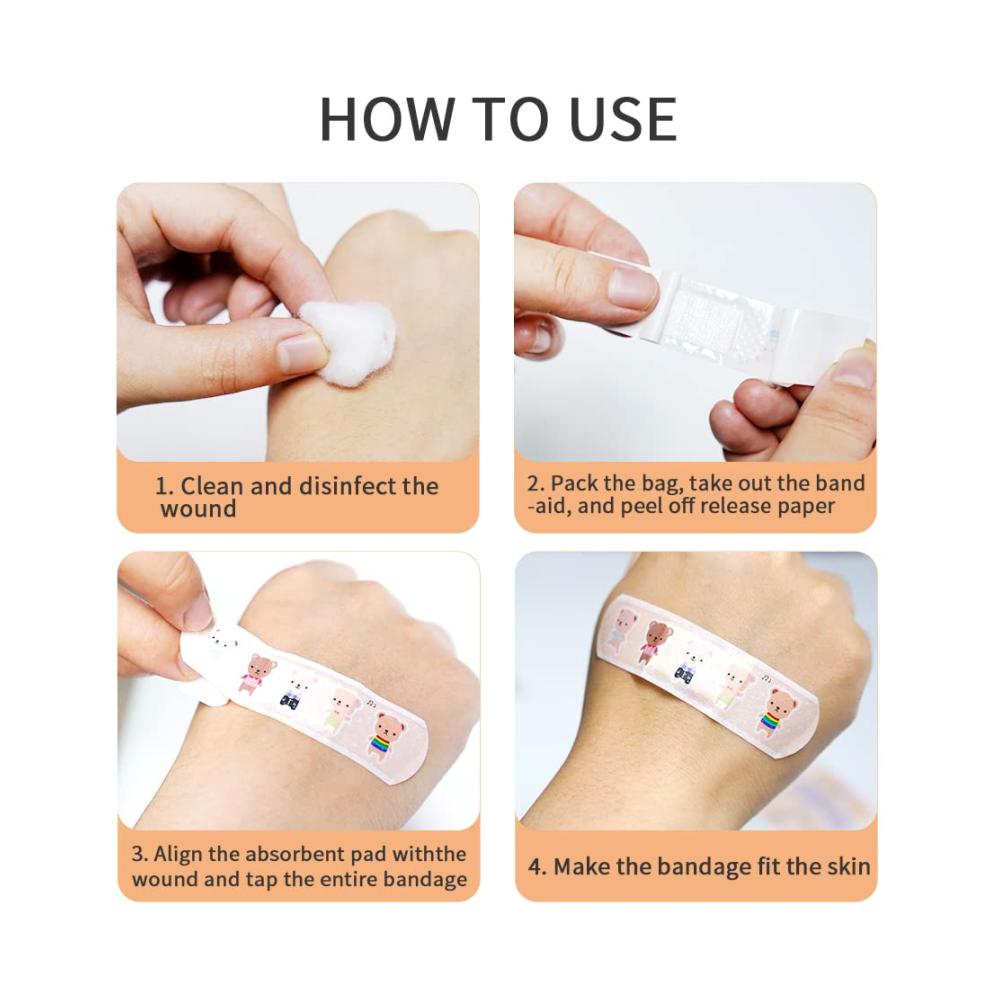 HOW TO USE

1. Clean and disinfect the wound

2. Pack the bag, take out the band -aid, and peel off release paper

3. Align the absorbent pad withthe wound and tap the entire bandage

4. Make the bandage fit the skin