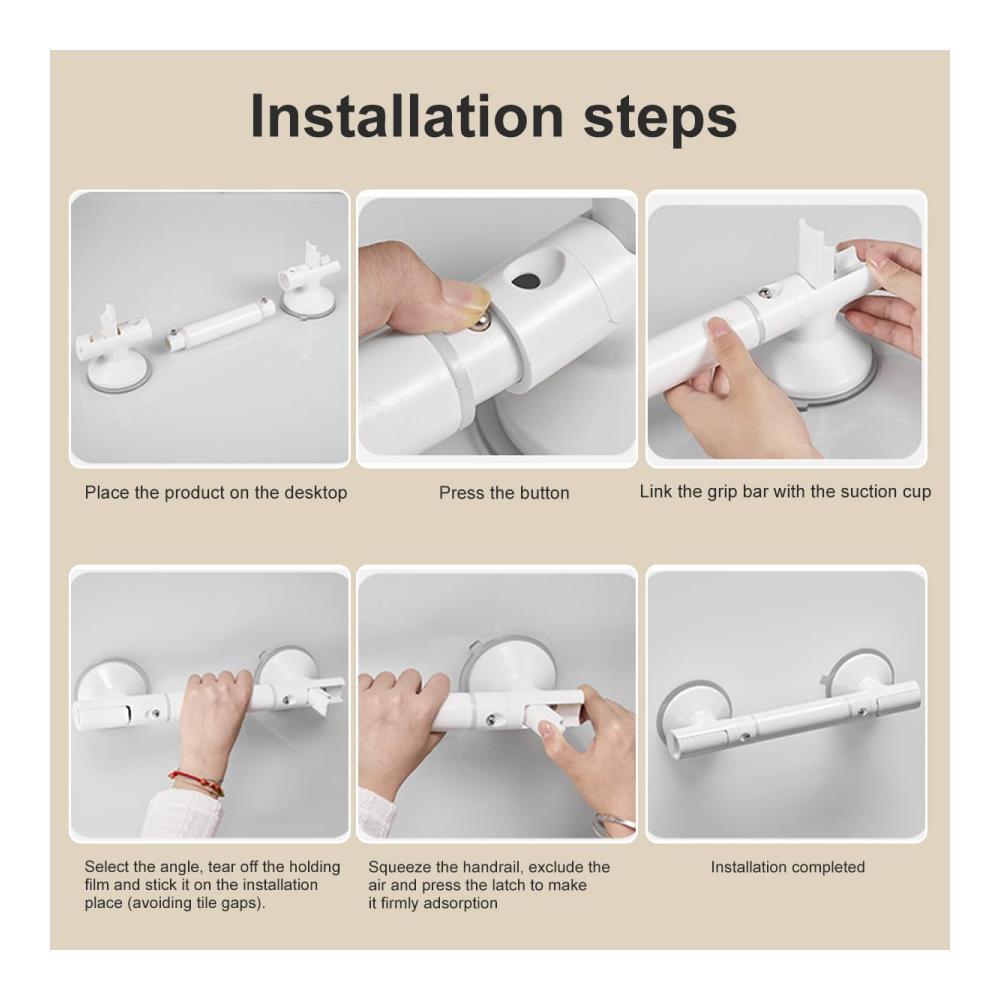 Installation steps

Place the product on the desktop

Press the button

Link the grip bar with the suction cup

Select the angle, tear off the holding film and stick it on the installation place (avoiding tile gaps).

Squeeze the handrail, exclude the air and press the latch to make it firmly adsorption

Installation completed