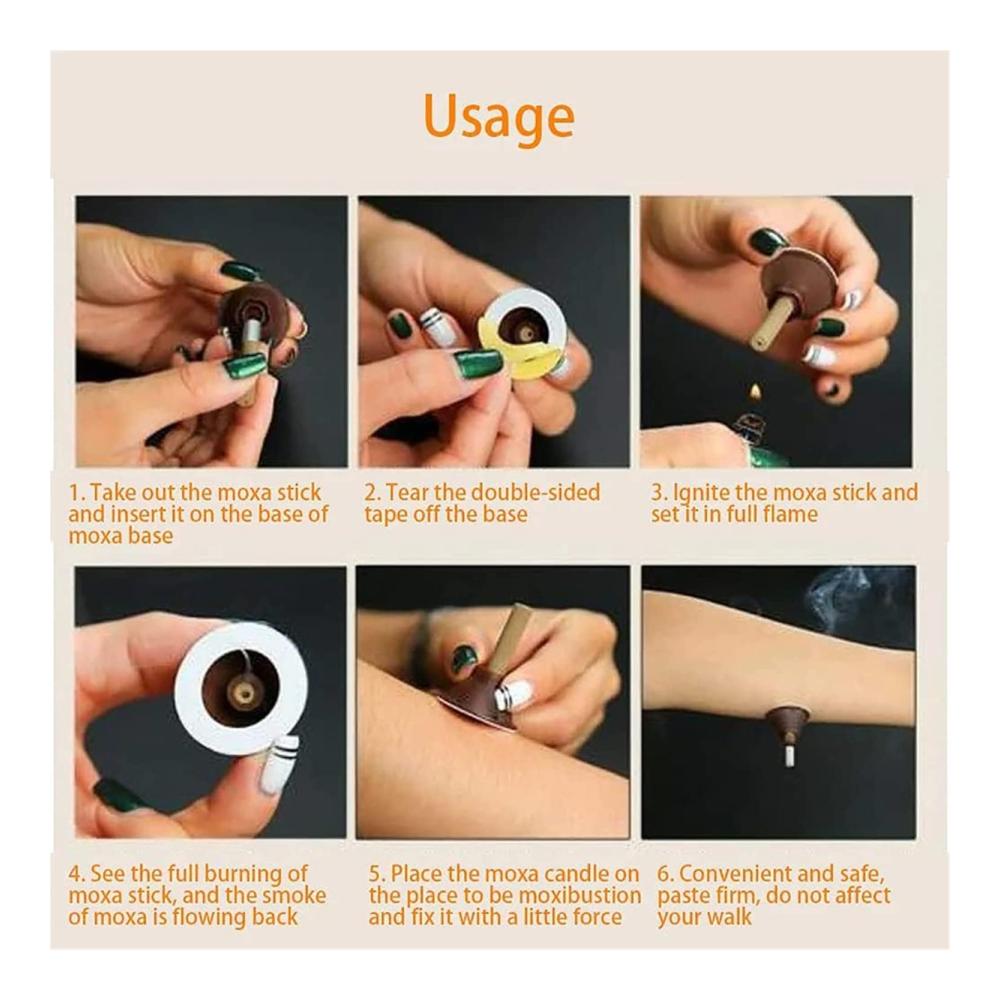 Usage

1. Take out the moxa stick and insert it on the base of moxa base

2. Tear the double-sided tape off the base

3. Ignite the moxa stick and set it in full flame

4. See the full burning of moxa stick, and the smoke of moxa is flowing back

5. Place the moxa candle on the place to be moxibustion and fix it with a little force

6. Convenient and safe, paste firm, do not affect your walk