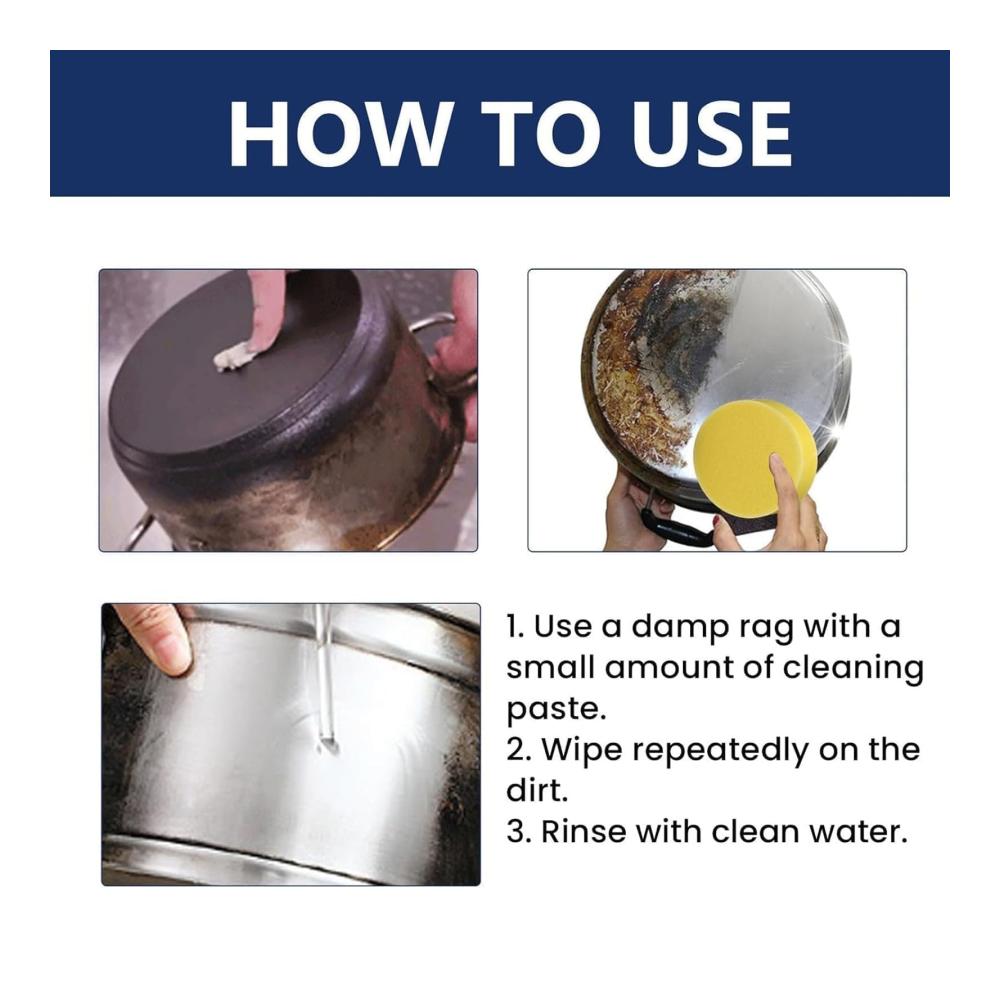 HOW TO USE

1. Use a damp rag with a small amount of cleaning paste.
2. Wipe repeatedly on the dirt.
3. Rinse with clean water.