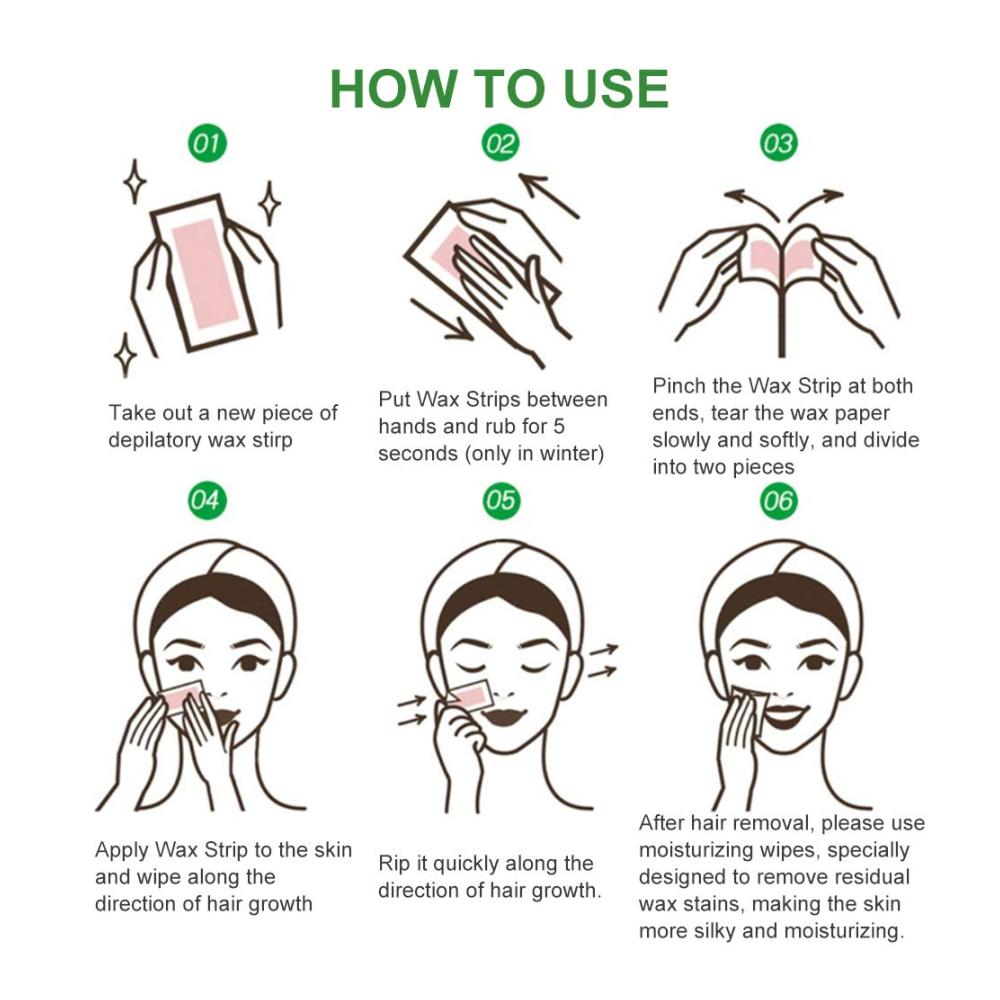 HOW TO USE

01

Take out a new piece of depilatory wax stirp

02

Put Wax Strips between hands and rub for 5 seconds (only in winter)

03

Pinch the Wax Strip at both ends, tear the wax paper slowly and softly, and divide into two pieces

04

Apply Wax Strip to the skin and wipe along the direction of hair growth

05

Rip it quickly along the direction of hair growth.

06

After hair removal, please use moisturizing wipes, specially designed to remove residual wax stains, making the skin more silky and moisturizing.