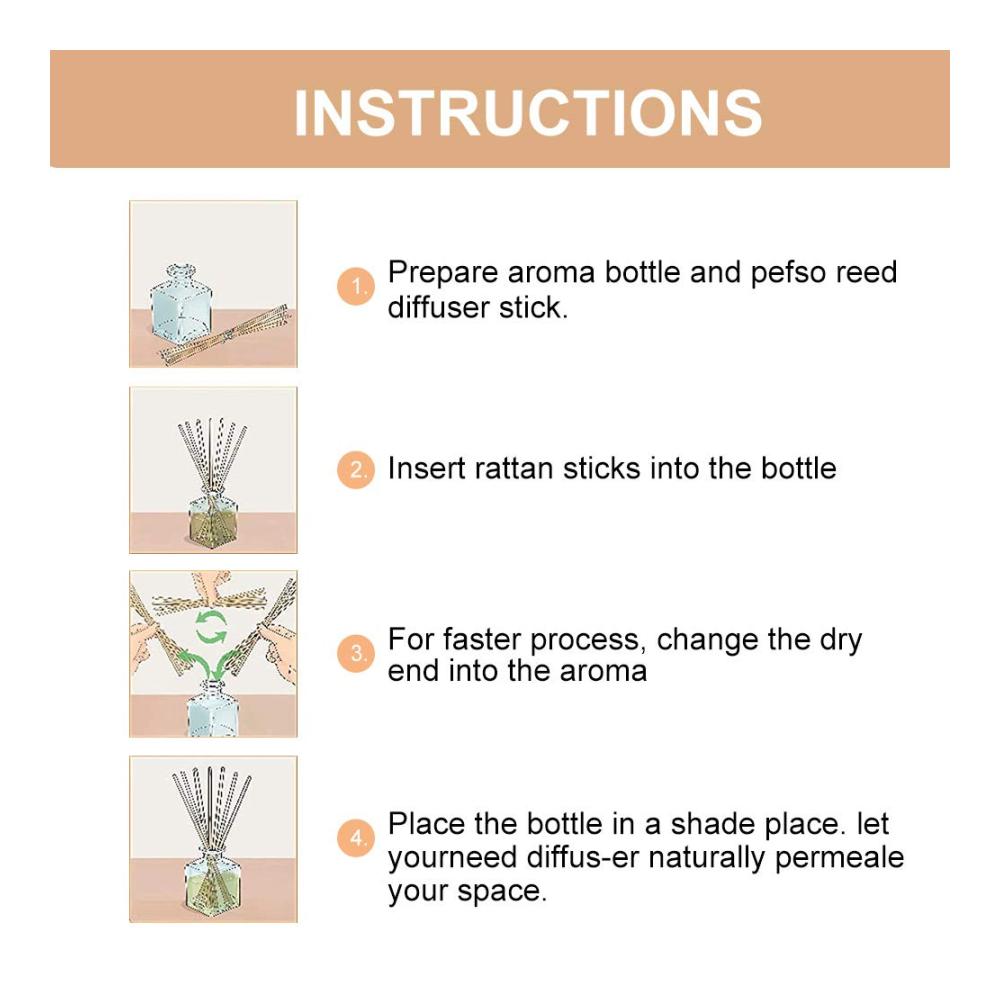 INSTRUCTIONS

1. Prepare aroma bottle and pefso reed diffuser stick.

2. Insert rattan sticks into the bottle

3. For faster process, change the dry end into the aroma

4. Place the bottle in a shade place. let yourneed diffus-er naturally permeale your space.