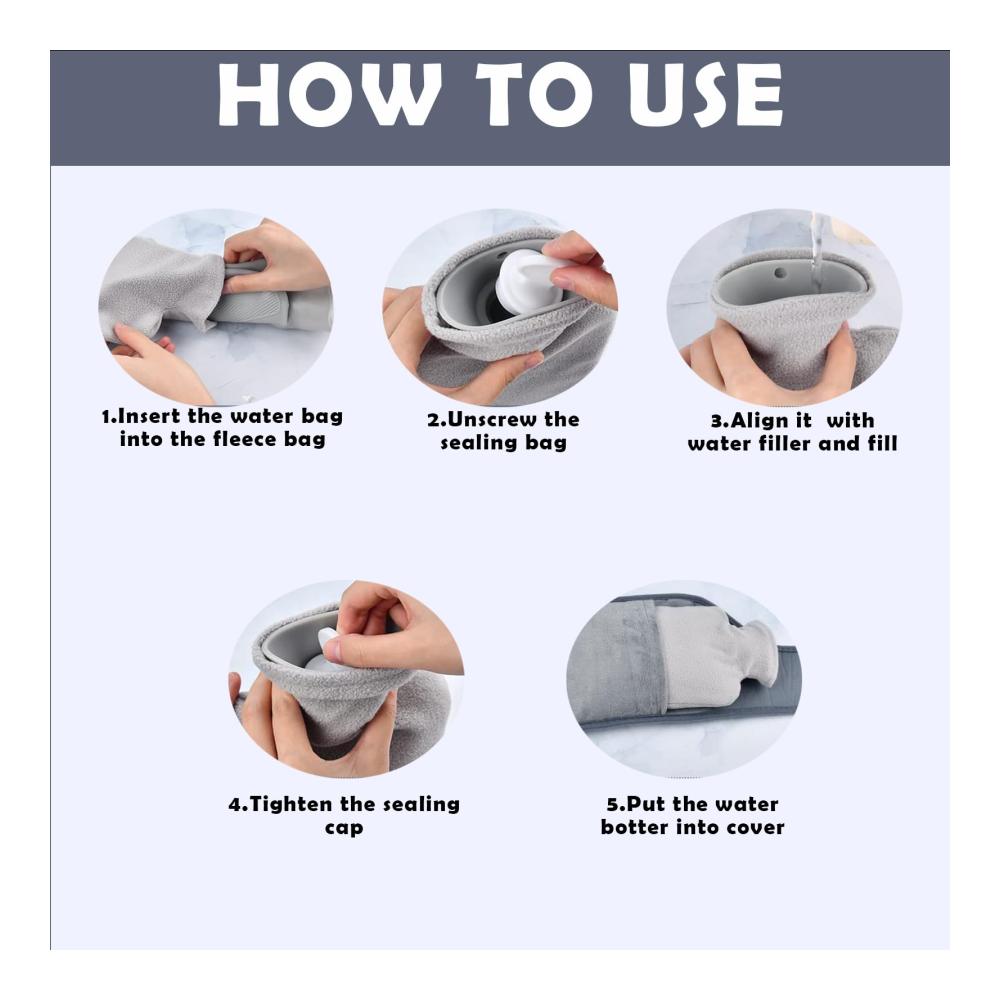 HOW TO USE

1.Insert the water bag into the fleece bag

2.Unscrew the sealing bag

3.Align it with water filler and fill

4.Tighten the sealing cap

5.Put the water botter into cover