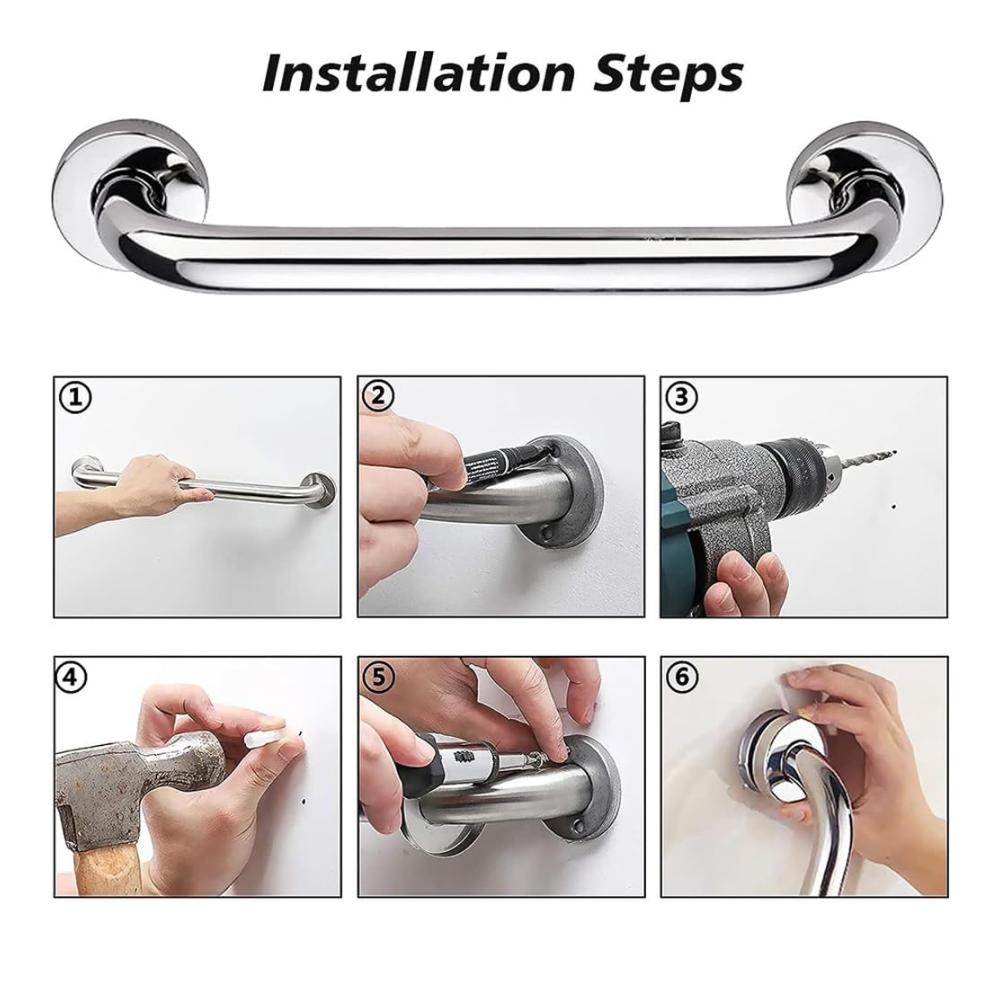 Installation Steps

①

②

③

④

⑤

⑥