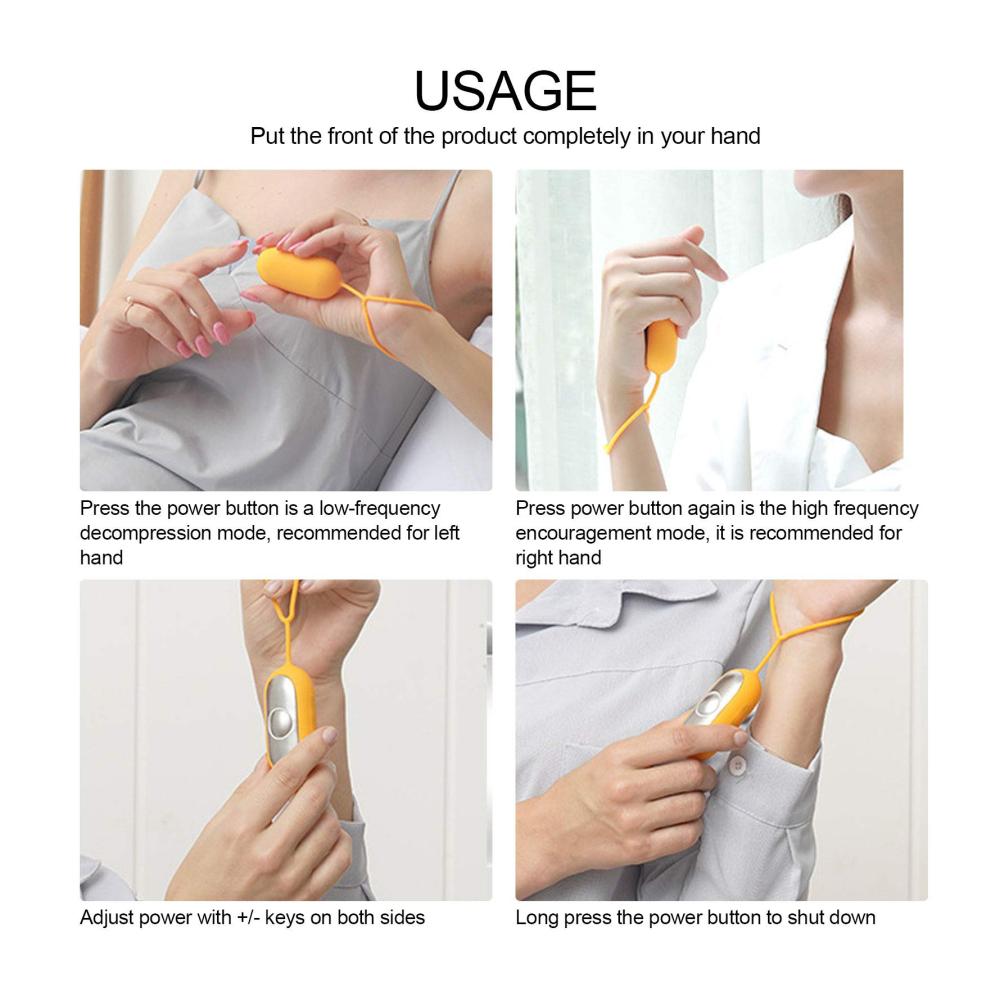 USAGE

Put the front of the product completely in your hand

Press the power button is a low-frequency decompression mode, recommended for left hand

Press power button again is the high frequency encouragement mode, it is recommended for right hand

Adjust power with +/- keys on both sides

Long press the power button to shut down