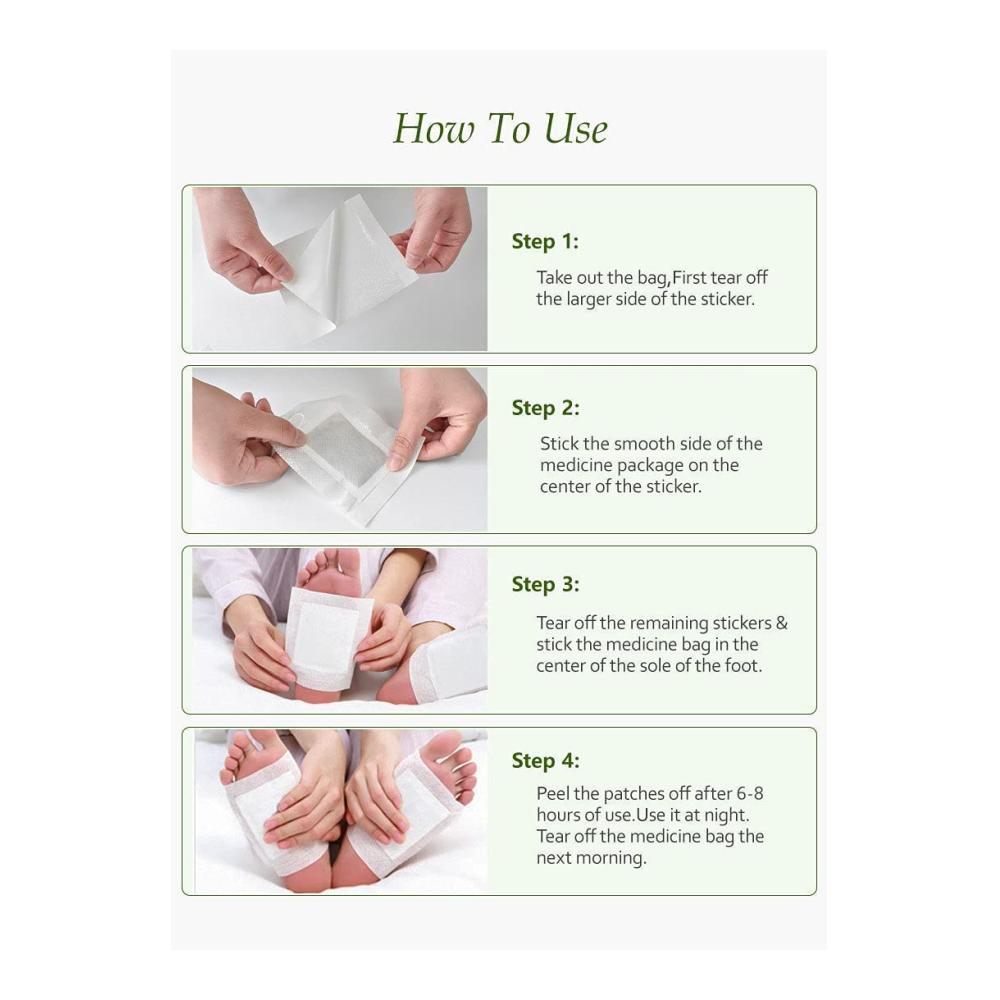 How To Use

Step 1:

Take out the bag,First tear off the larger side of the sticker.

Step 2:

Stick the smooth side of the medicine package on the center of the sticker.

Step 3:

Tear off the remaining stickers & stick the medicine bag in the center of the sole of the foot.

Step 4:

Peel the patches off after 6-8 hours of use.Use it at night. Tear off the medicine bag the next morning.