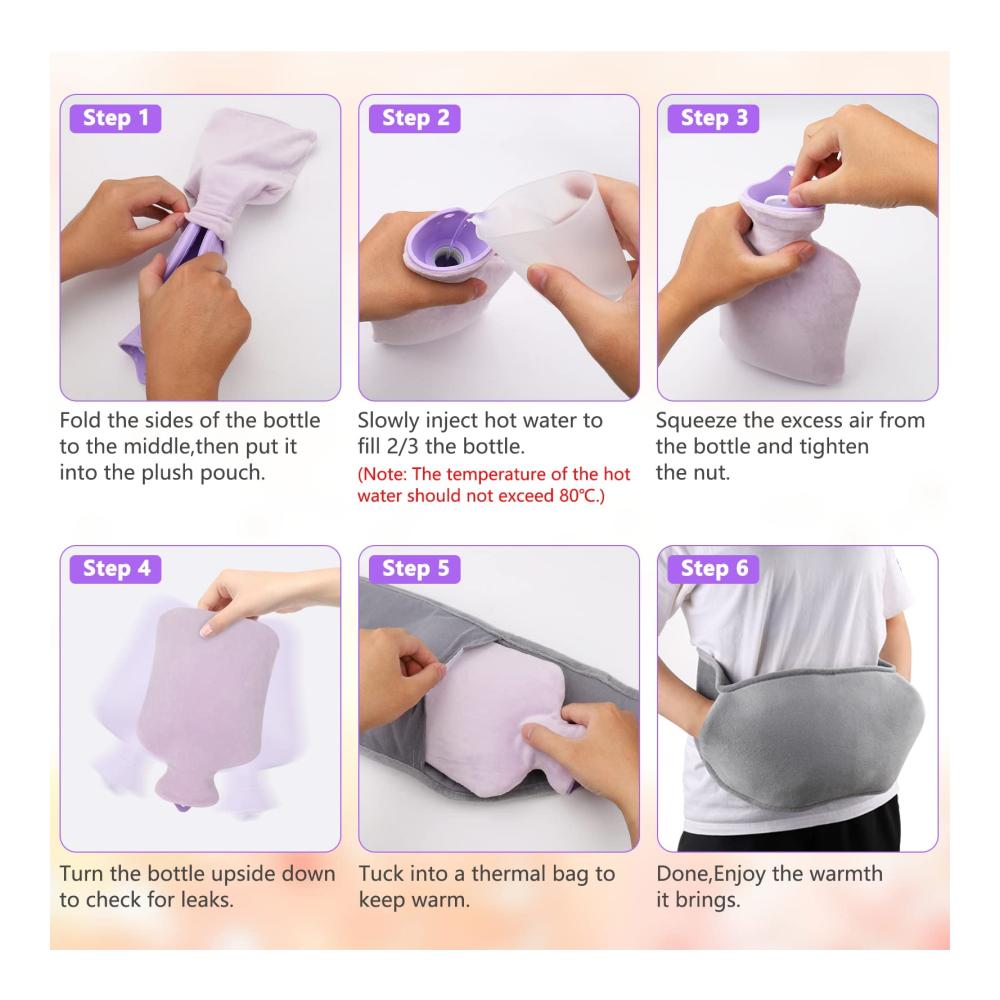 Step 1

Fold the sides of the bottle to the middle,then put it into the plush pouch.

Step 2

Slowly inject hot water to fill 2/3 the bottle.

(Note: The temperature of the hot water should not exceed 80℃.)

Step 3

Squeeze the excess air from the bottle and tighten the nut.

Step 4

Turn the bottle upside down to check for leaks.

Step 5

Tuck into a thermal bag to keep warm.

Step 6

Done,Enjoy the warmth it brings.