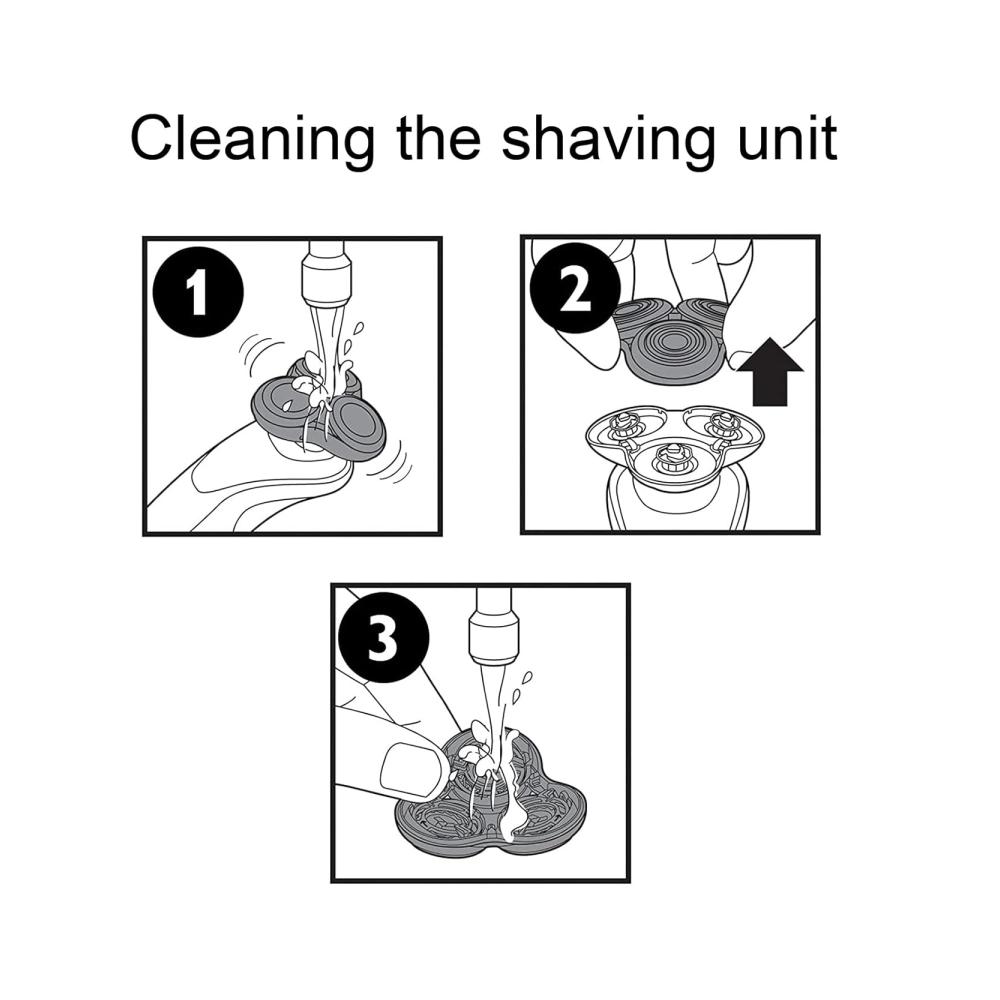 Cleaning the shaving unit

1

2

3