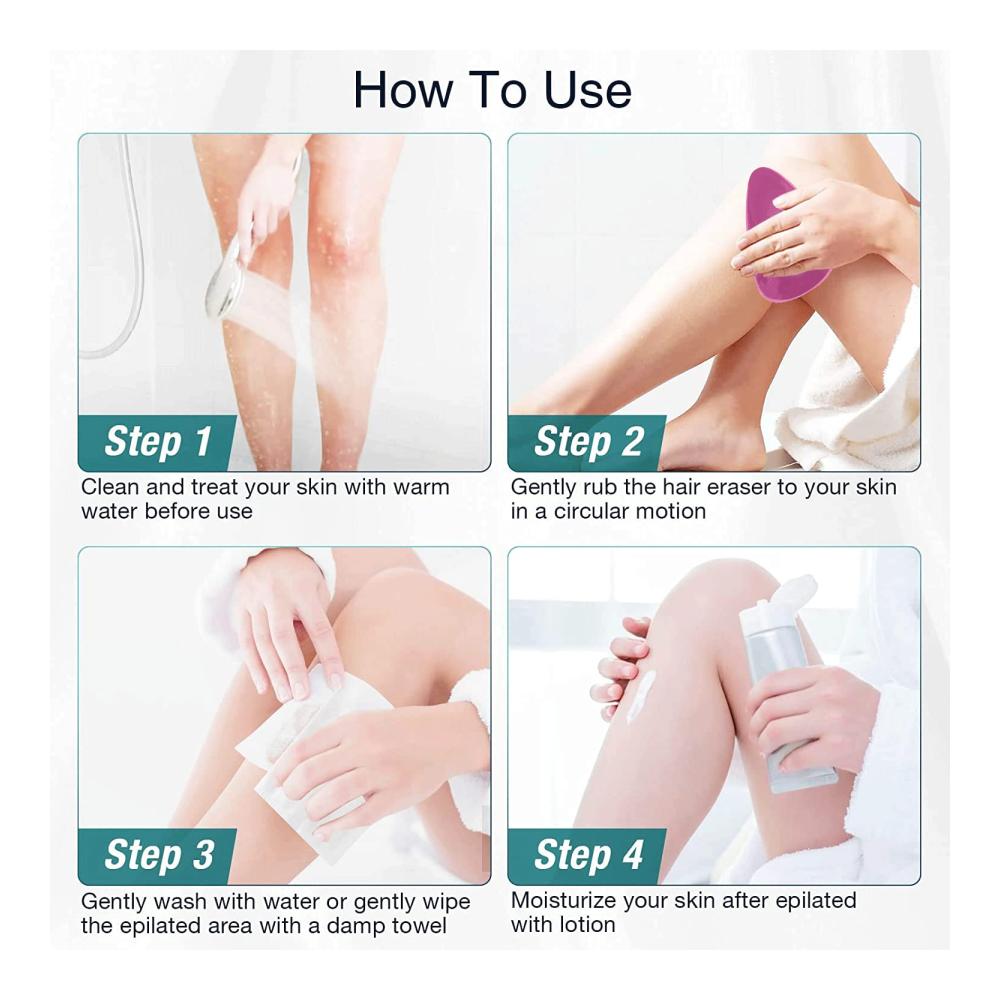 How To Use

Step 1
Clean and treat your skin with warm water before use

Step 2
Gently rub the hair eraser to your skin in a circular motion

Step 3
Gently wash with water or gently wipe the epilated area with a damp towel

Step 4
Moisturize your skin after epilated with lotion