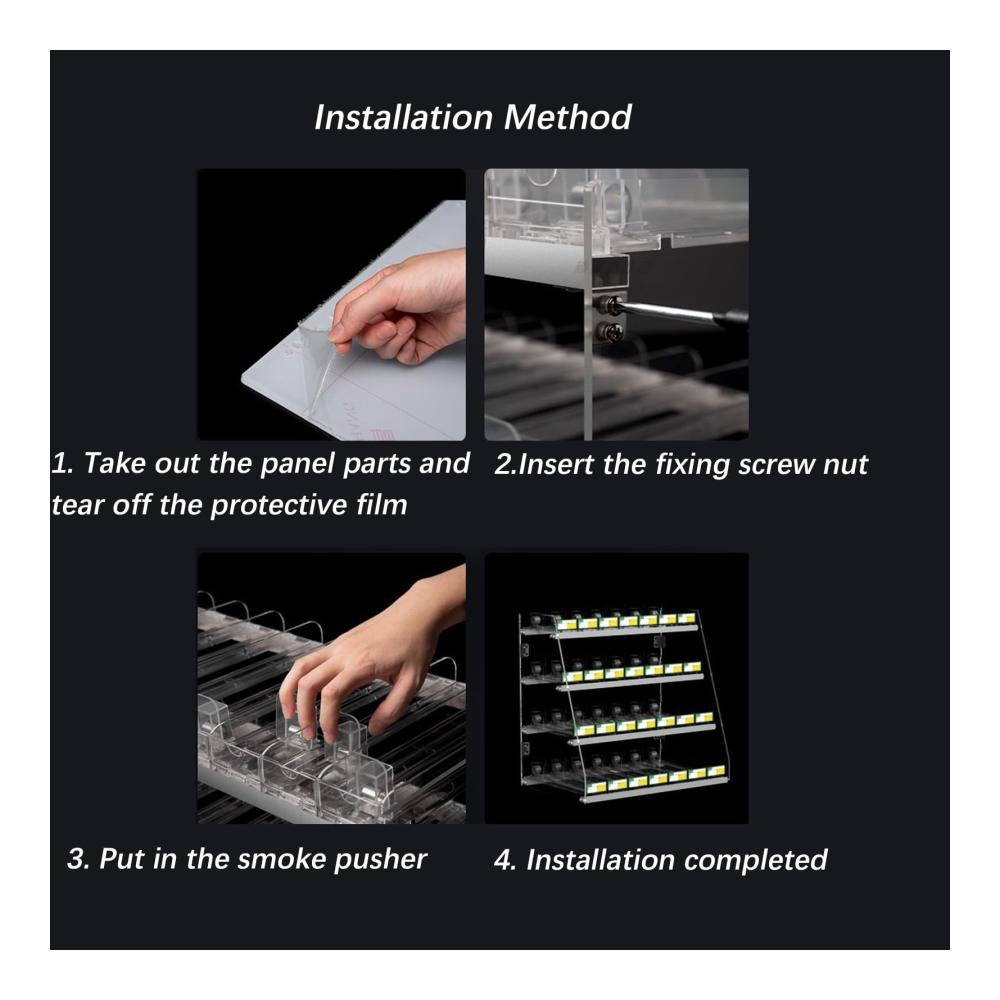 Installation Method

1. Take out the panel parts and tear off the protective film

2.Insert the fixing screw nut

3. Put in the smoke pusher

4. Installation completed