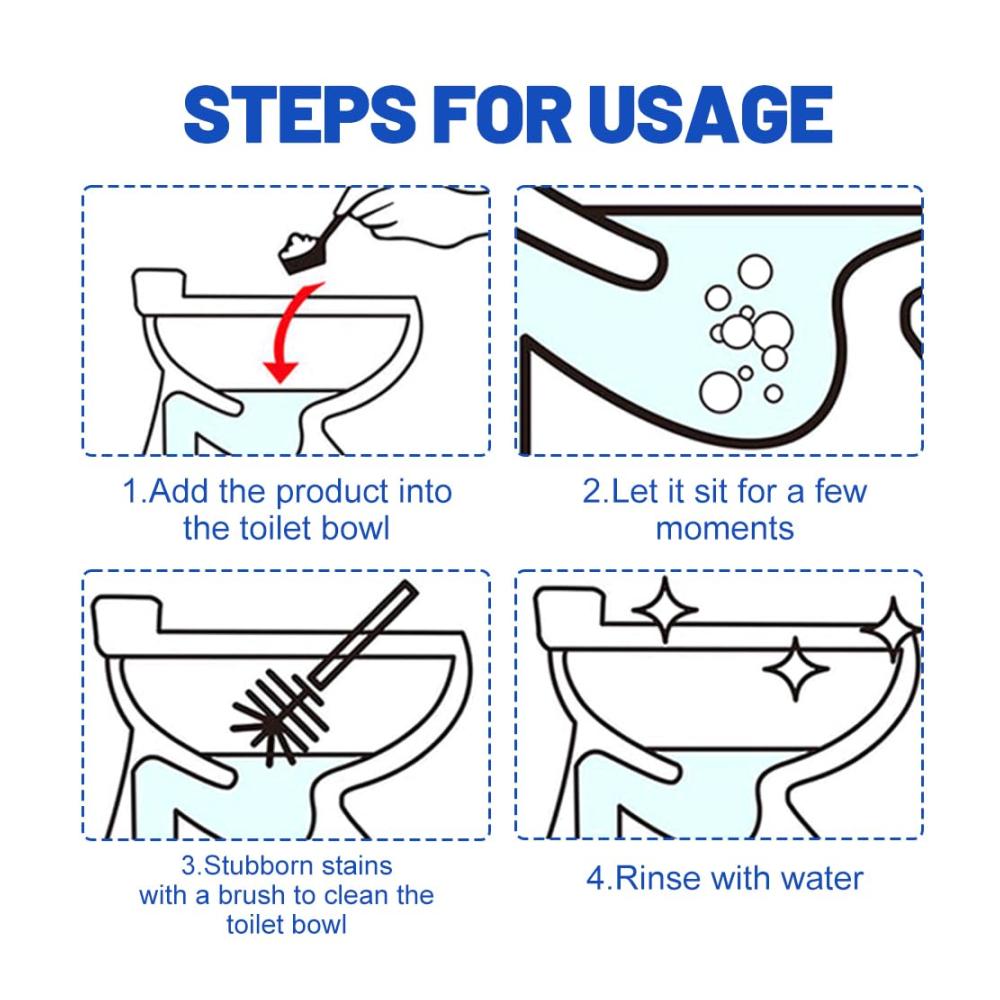 STEPS FOR USAGE

1.Add the product into the toilet bowl

2.Let it sit for a few moments

3.Stubborn stains with a brush to clean the toilet bowl

4.Rinse with water