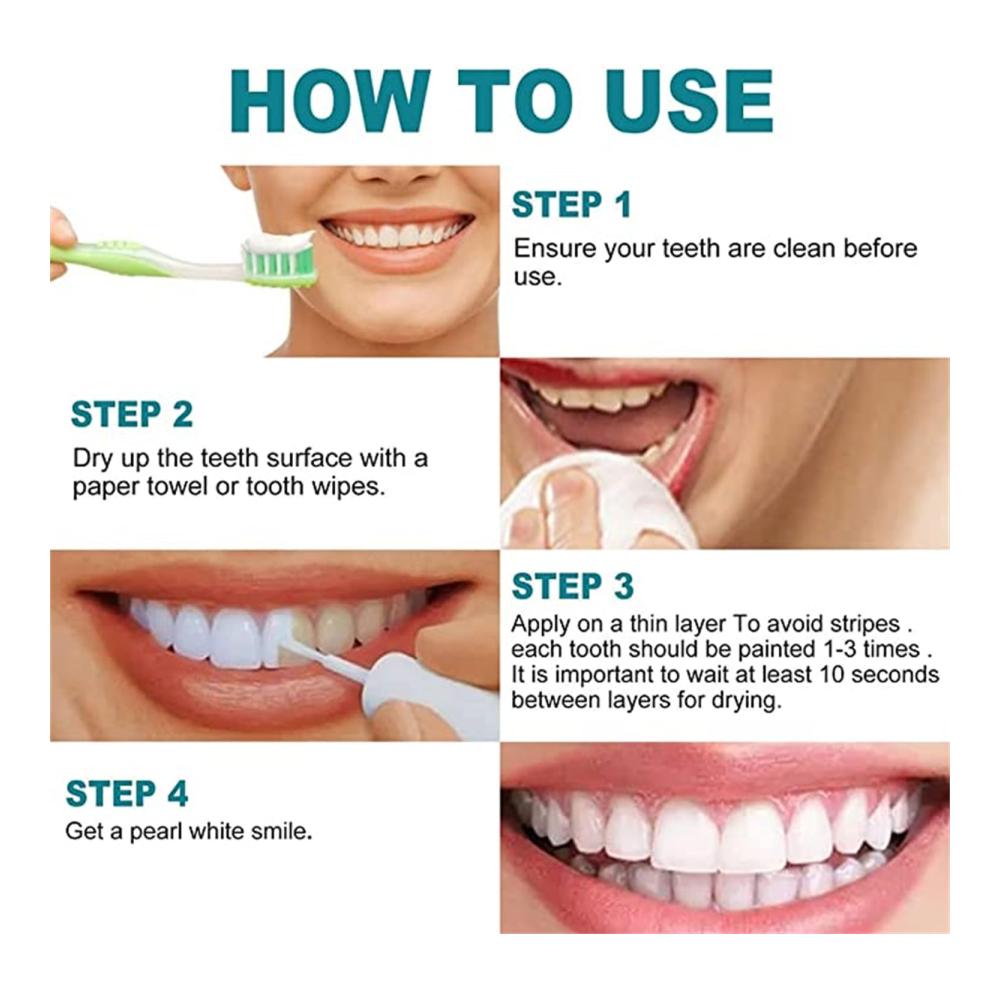 HOW TO USE

STEP 1
Ensure your teeth are clean before use.

STEP 2
Dry up the teeth surface with a paper towel or tooth wipes.

STEP 3
Apply on a thin layer To avoid stripes . each tooth should be painted 1-3 times . It is important to wait at least 10 seconds between layers for drying.

STEP 4
Get a pearl white smile.