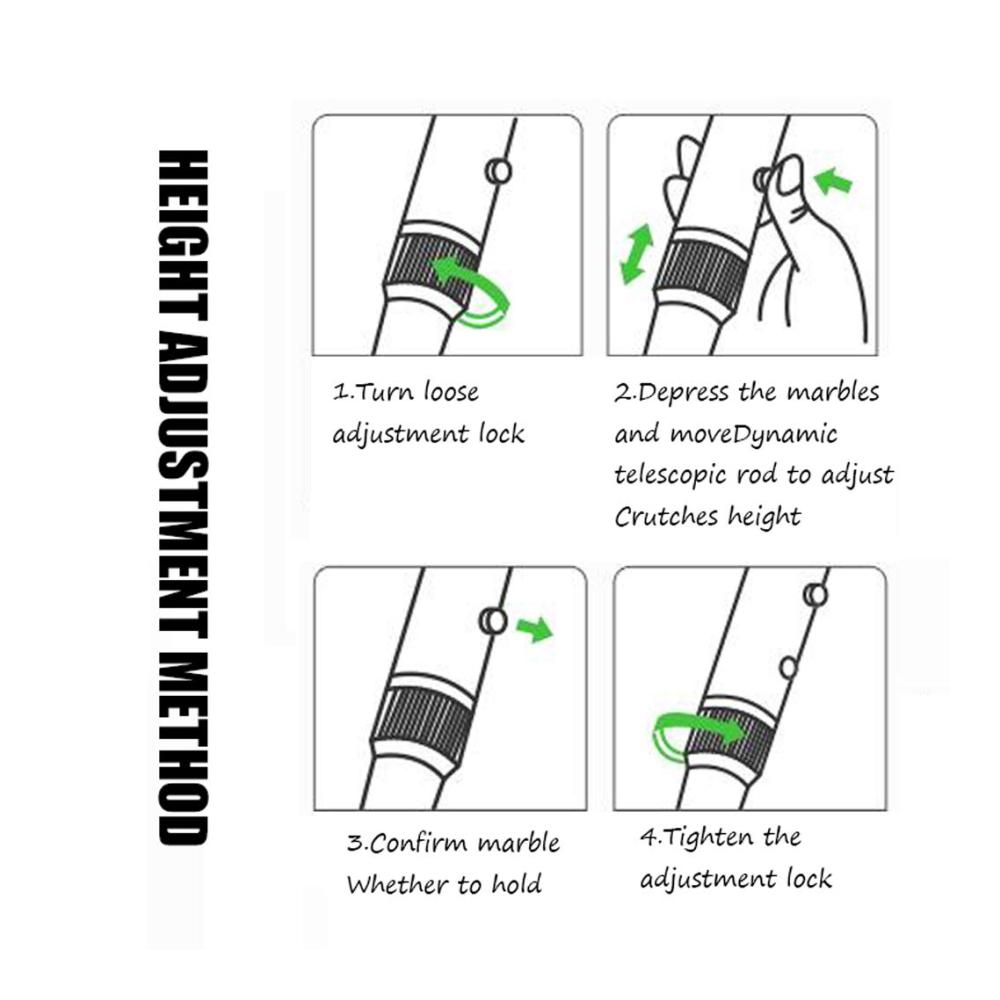 HEIGHT ADJUSTMENT METHOD

1.Turn loose adjustment lock

2.Depress the marbles and moveDynamic telescopic rod to adjust Crutches height

3.Confirm marble Whether to hold

4.Tighten the adjustment lock