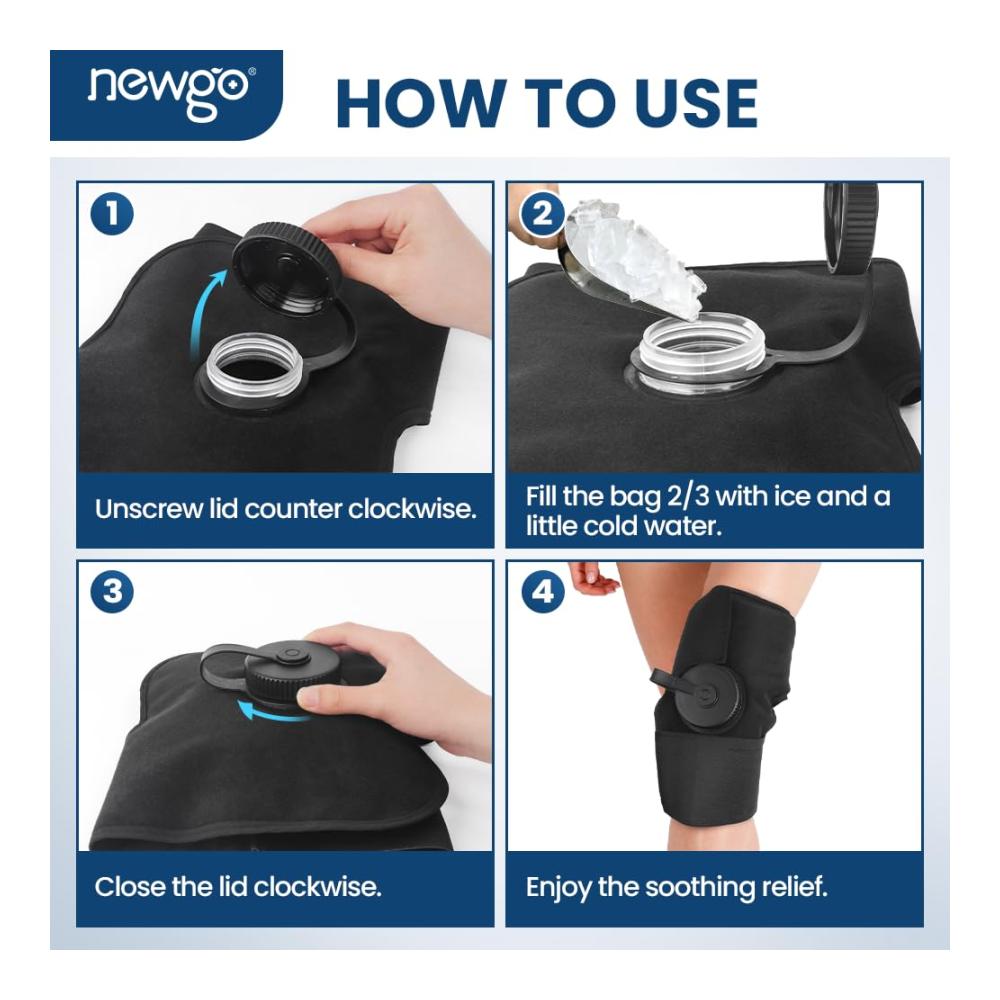 newgo®

HOW TO USE

1

Unscrew lid counter clockwise.

2

Fill the bag 2/3 with ice and a little cold water.

3

Close the lid clockwise.

4

Enjoy the soothing relief.