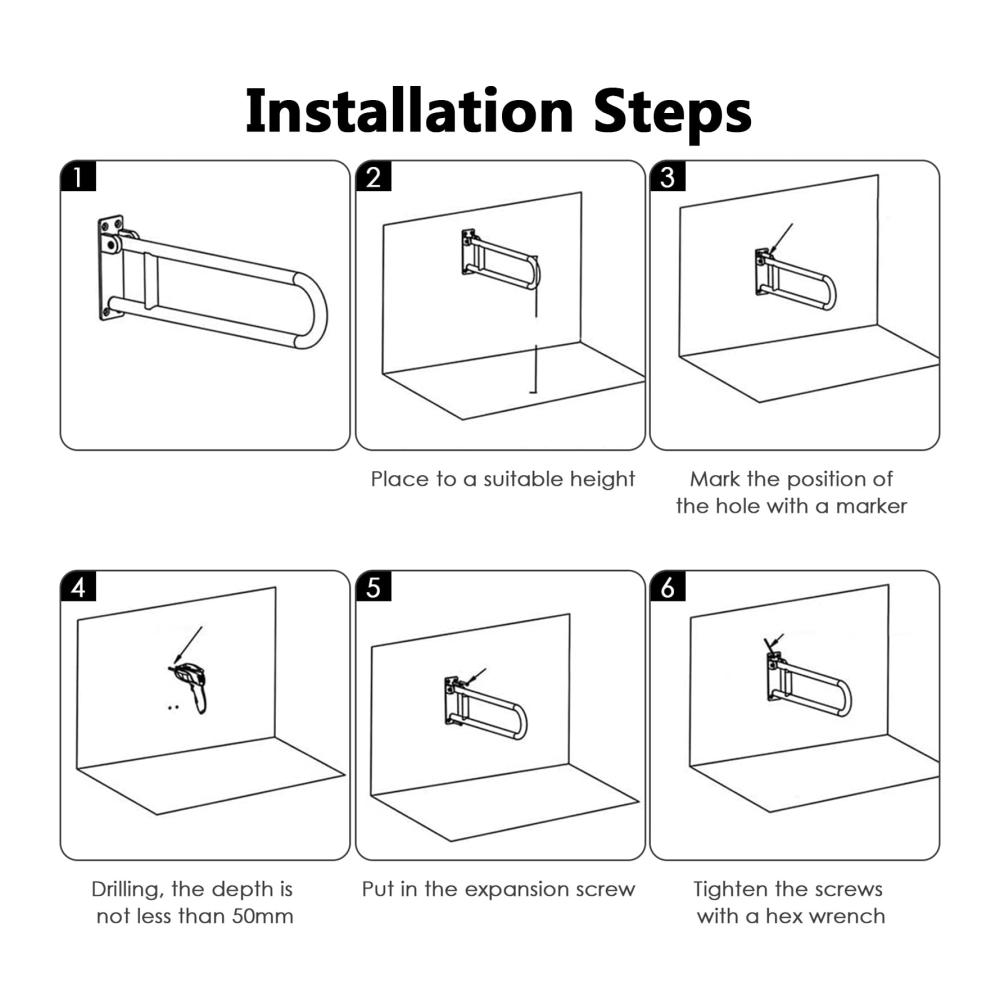 Installation Steps

1

2

Place to a suitable height

3

Mark the position of the hole with a marker

4

Drilling, the depth is not less than 50mm

5

Put in the expansion screw

6

Tighten the screws with a hex wrench