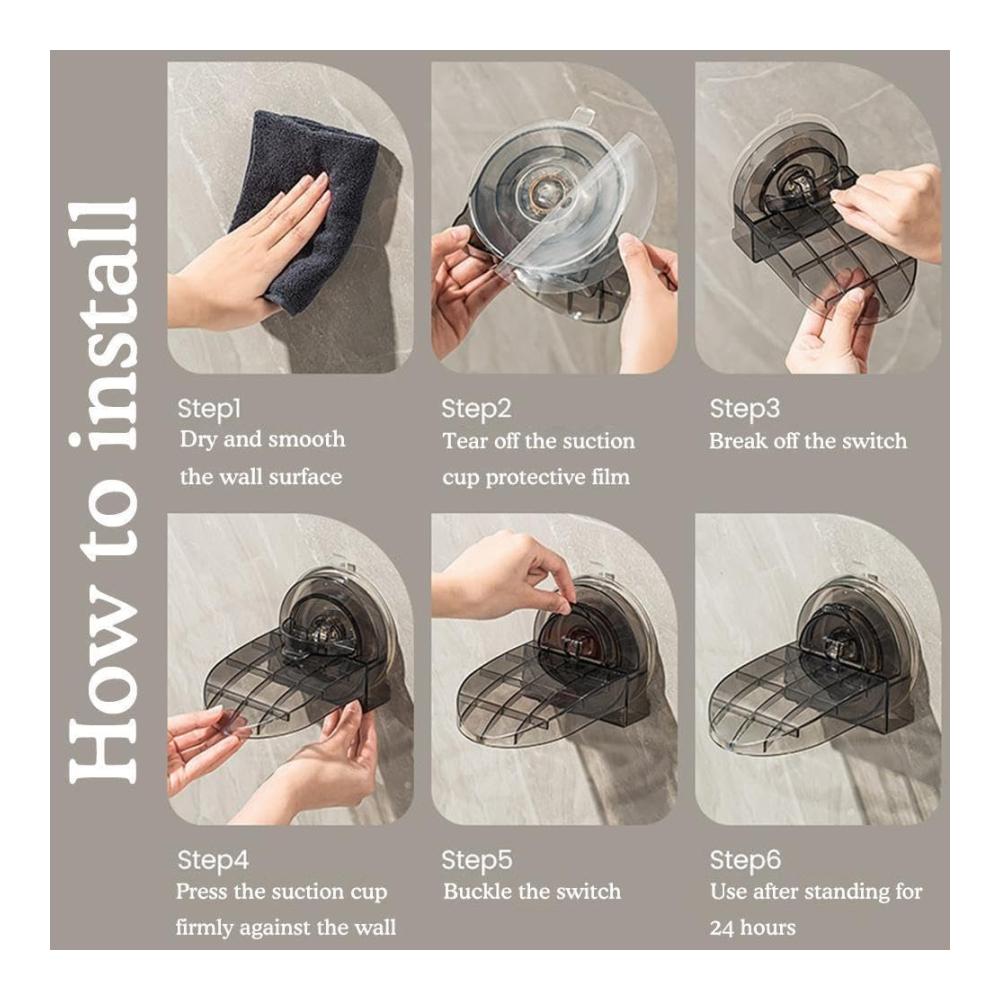 How to install

Step1
Dry and smooth the wall surface

Step2
Tear off the suction cup protective film

Step3
Break off the switch

Step4
Press the suction cup firmly against the wall

Step5
Buckle the switch

Step6
Use after standing for 24 hours