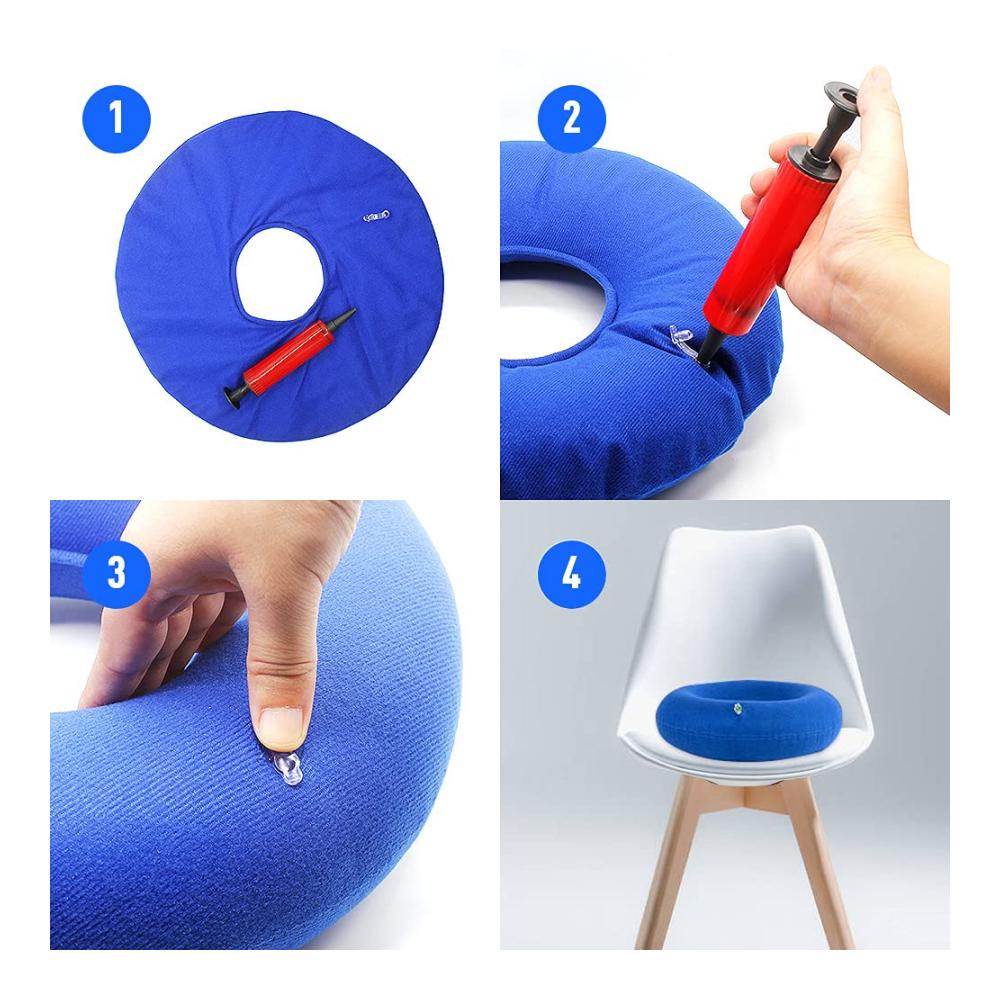 1

2

3

4