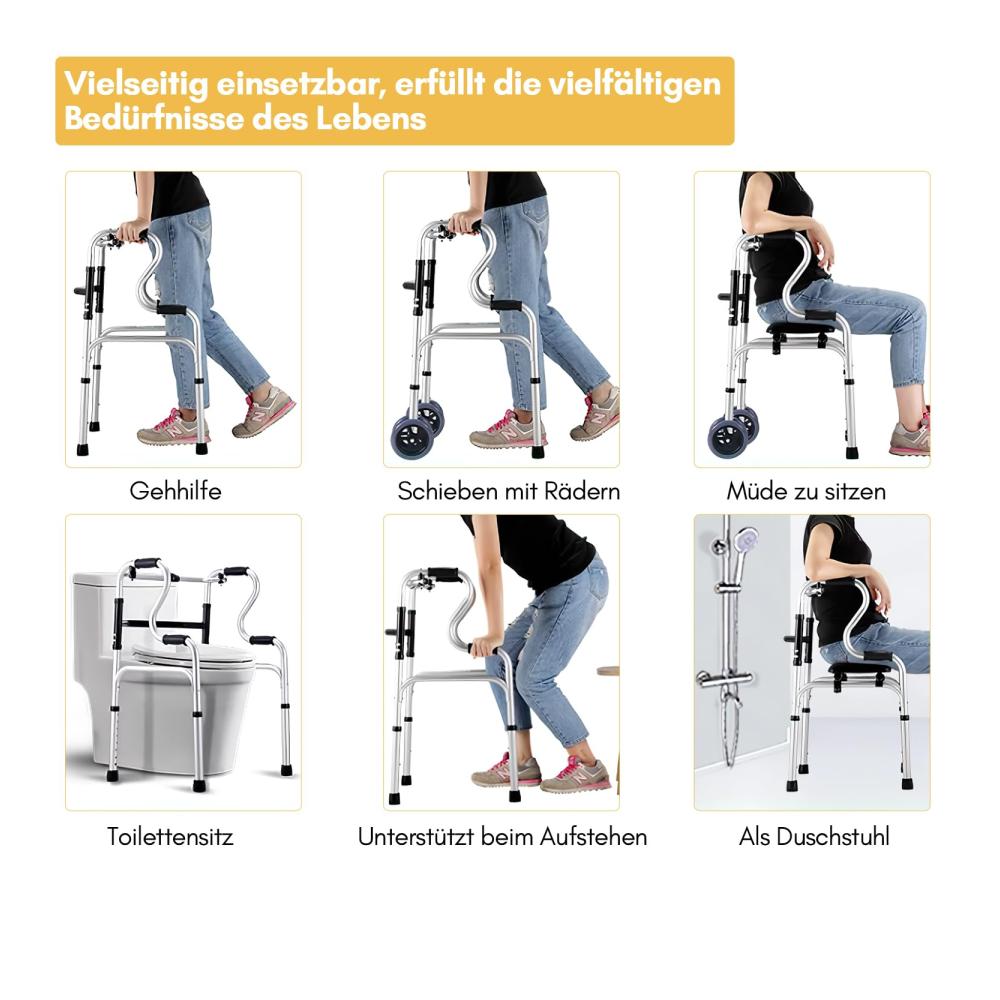 Vielseitig einsetzbar, erfüllt die vielfältigen Bedürfnisse des Lebens

Gehhilfe

Schieben mit Rädern

Müde zu sitzen

Toilettensitz

Unterstützt beim Aufstehen

Als Duschstuhl