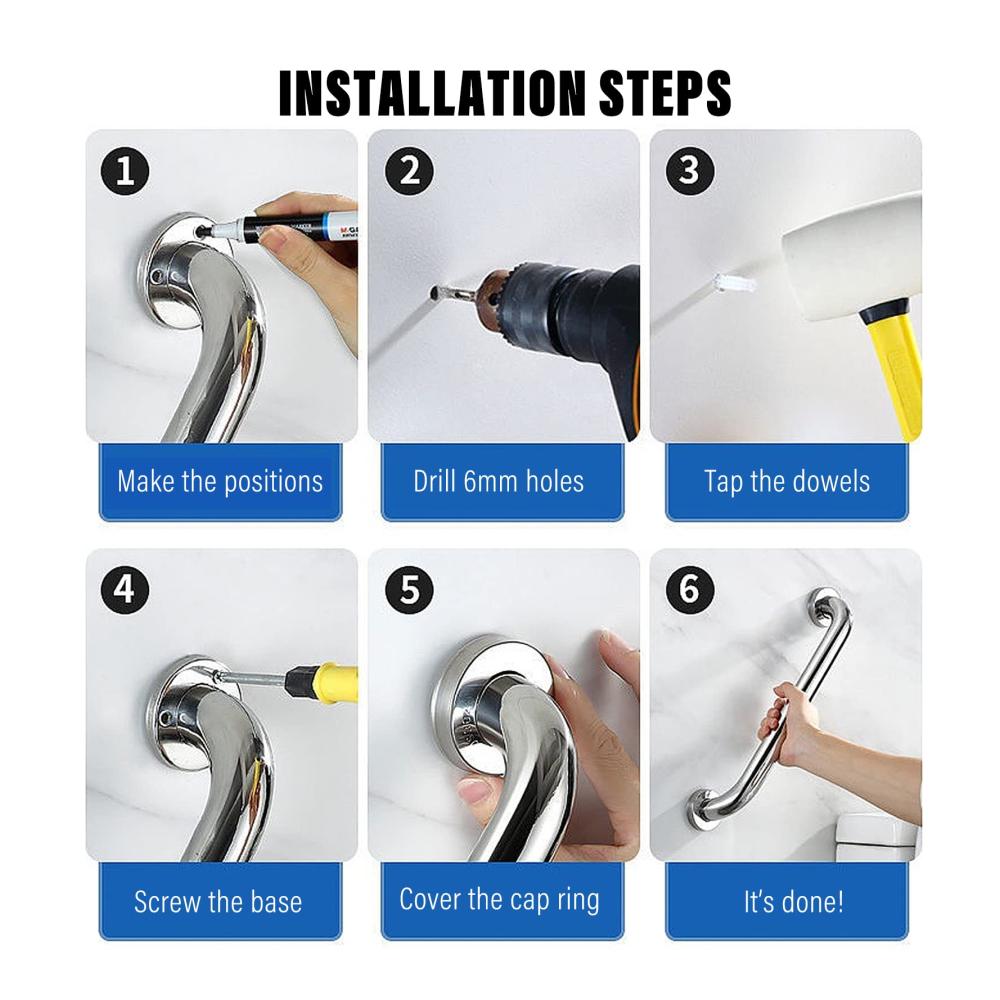 INSTALLATION STEPS

1

Make the positions

2

Drill 6mm holes

3

Tap the dowels

4

Screw the base

5

Cover the cap ring

6

It's done!