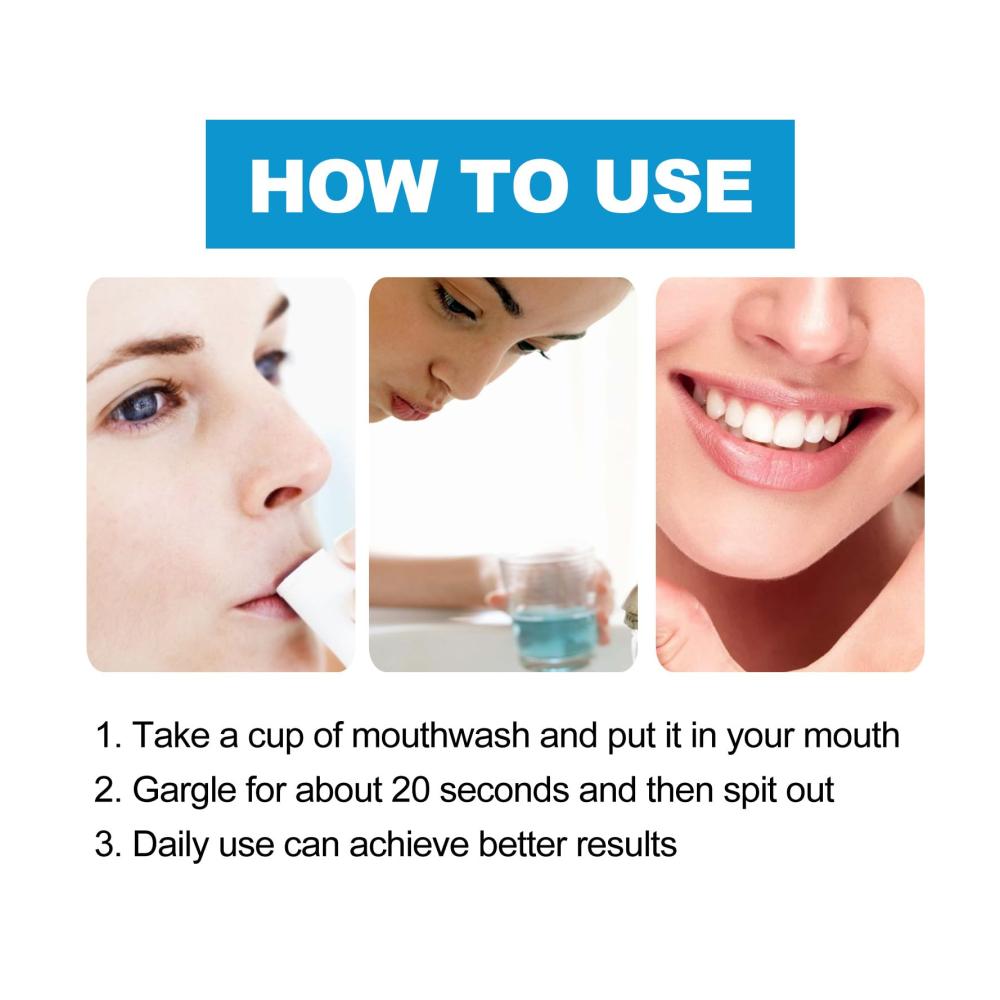 HOW TO USE

1. Take a cup of mouthwash and put it in your mouth
2. Gargle for about 20 seconds and then spit out
3. Daily use can achieve better results