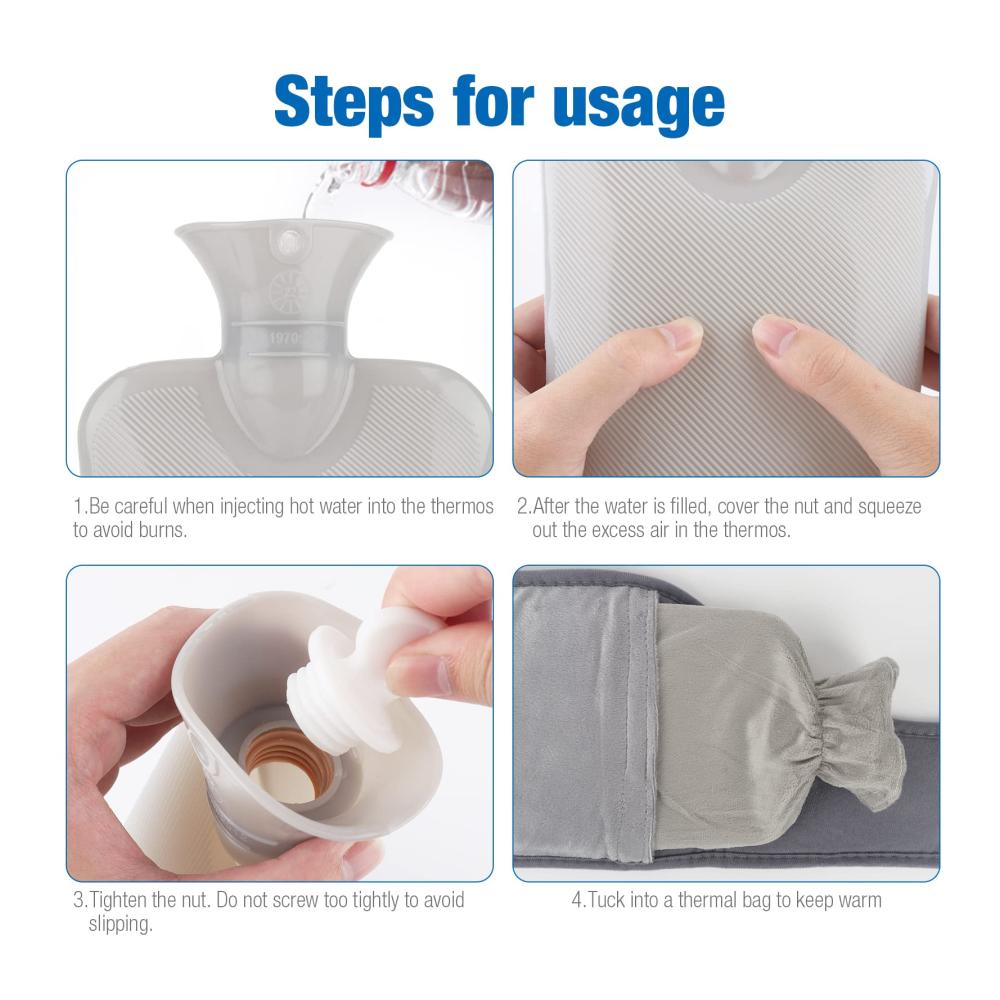 Steps for usage

1970

1.Be careful when injecting hot water into the thermos to avoid burns.

2.After the water is filled, cover the nut and squeeze out the excess air in the thermos.

3.Tighten the nut. Do not screw too tightly to avoid slipping.

4.Tuck into a thermal bag to keep warm