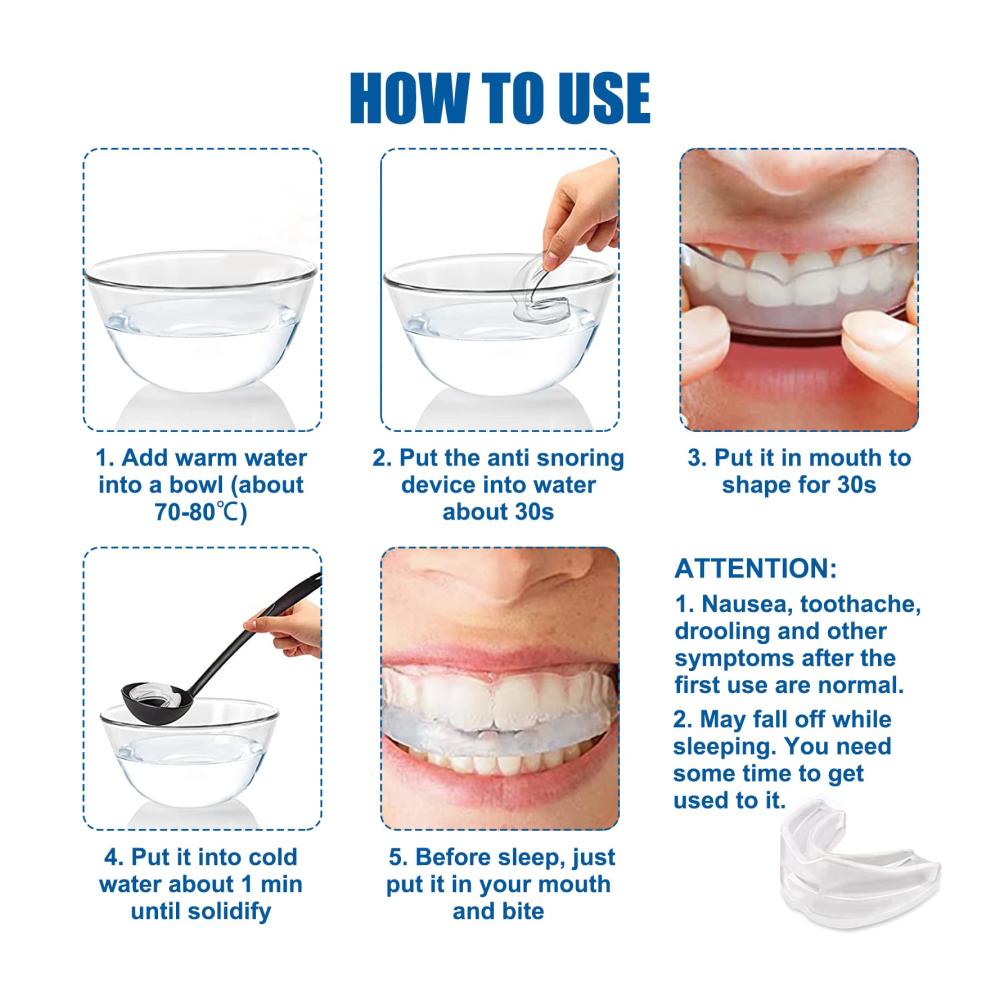 HOW TO USE

1. Add warm water into a bowl (about 70-80℃)

2. Put the anti snoring device into water about 30s

3. Put it in mouth to shape for 30s

4. Put it into cold water about 1 min until solidify

5. Before sleep, just put it in your mouth and bite

ATTENTION:

1. Nausea, toothache, drooling and other symptoms after the first use are normal.

2. May fall off while sleeping. You need some time to get used to it.