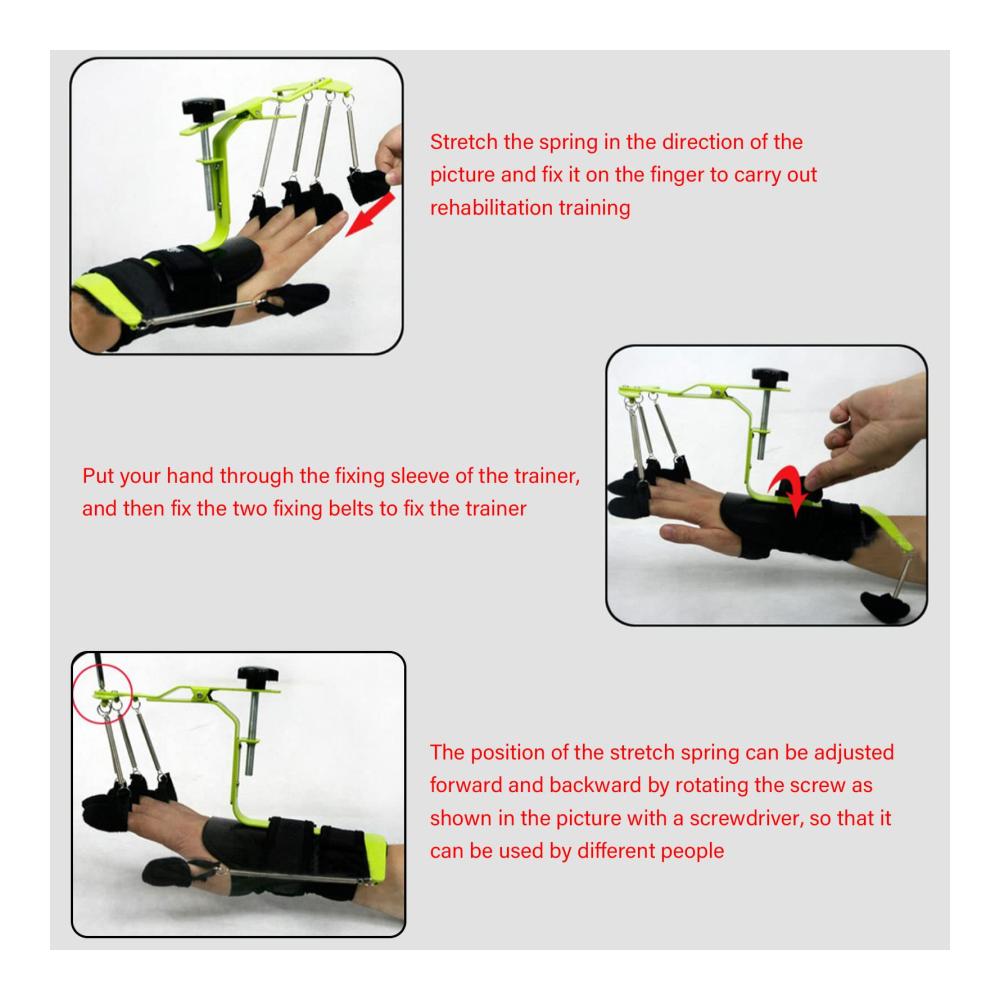 Stretch the spring in the direction of the picture and fix it on the finger to carry out rehabilitation training

Put your hand through the fixing sleeve of the trainer, and then fix the two fixing belts to fix the trainer

The position of the stretch spring can be adjusted forward and backward by rotating the screw as shown in the picture with a screwdriver, so that it can be used by different people