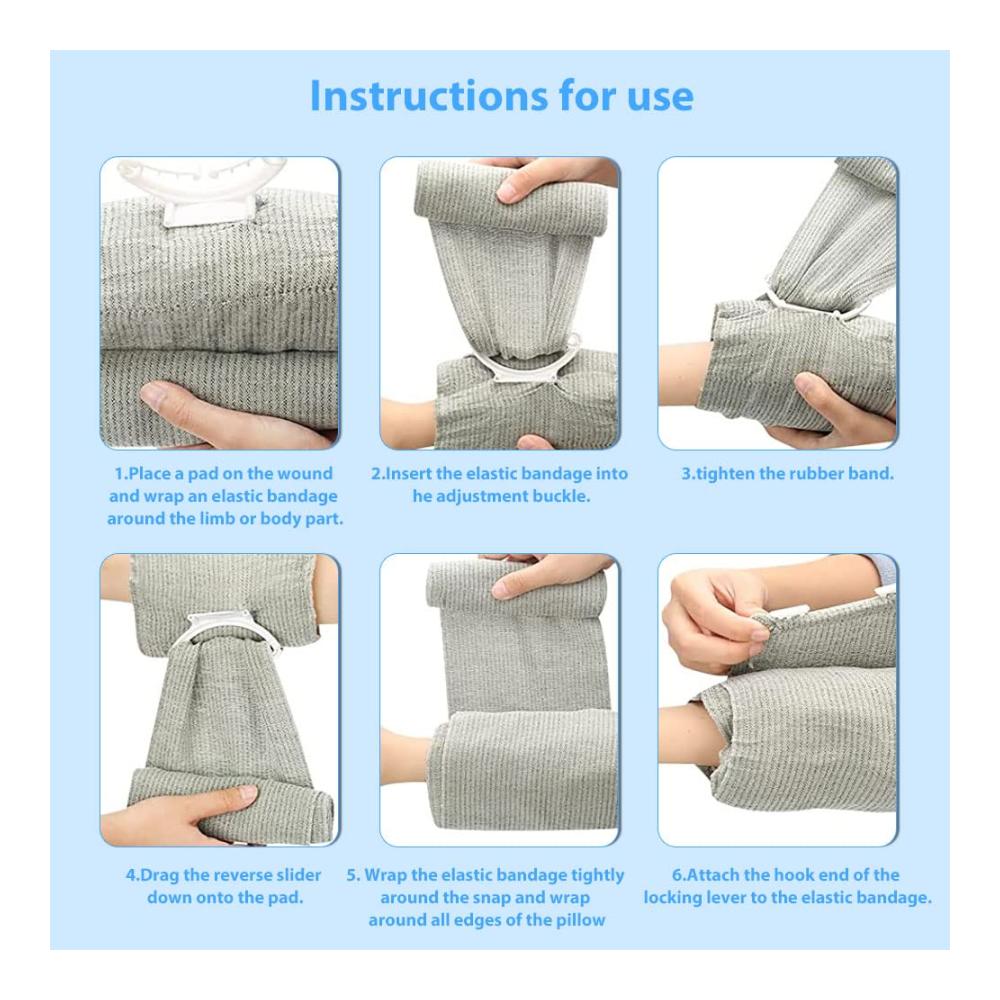 Instructions for use

1.Place a pad on the wound and wrap an elastic bandage around the limb or body part.

2.Insert the elastic bandage into he adjustment buckle.

3.tighten the rubber band.

4.Drag the reverse slider down onto the pad.

5. Wrap the elastic bandage tightly around the snap and wrap around all edges of the pillow

6.Attach the hook end of the locking lever to the elastic bandage.