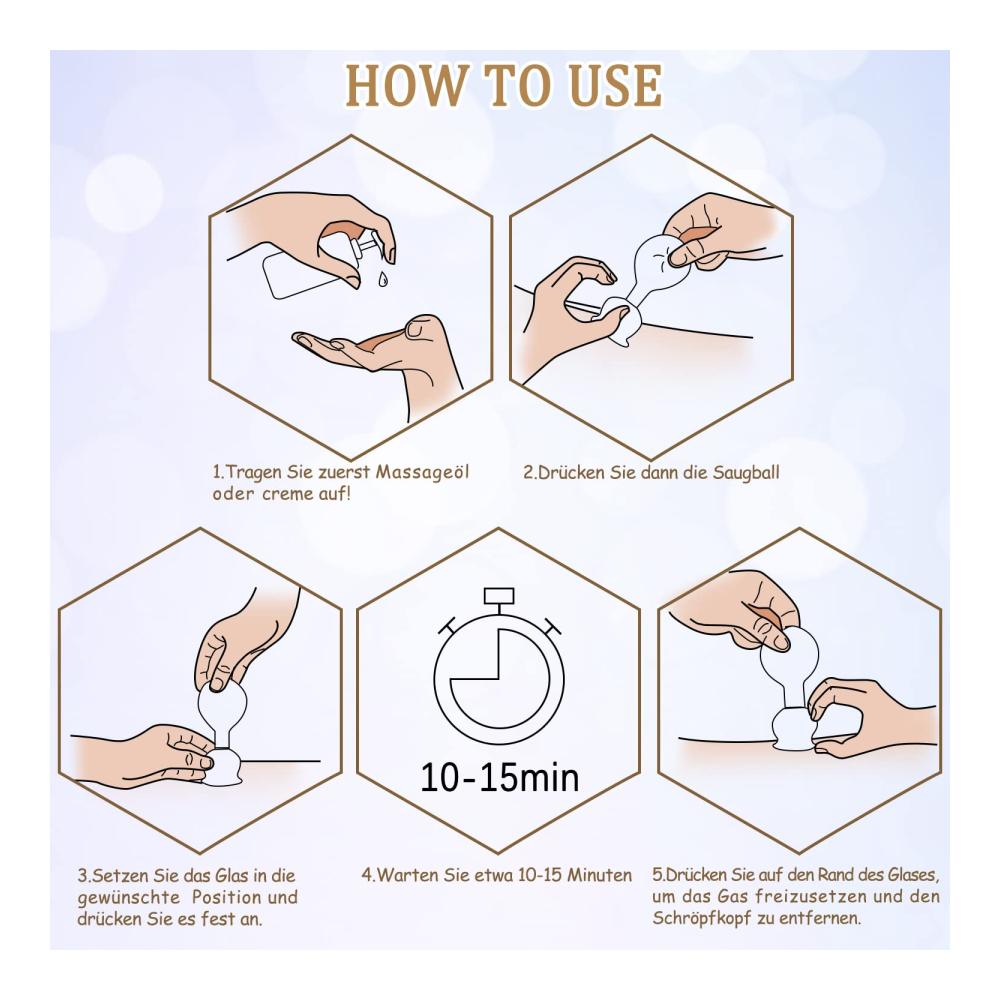 HOW TO USE

1.Tragen Sie zuerst Massageöl oder creme auf!

2.Drücken Sie dann die Saugball

10-15min

3.Setzen Sie das Glas in die gewünschte Position und drücken Sie es fest an.

4.Warten Sie etwa 10-15 Minuten

5.Drücken Sie auf den Rand des Glases, um das Gas freizusetzen und den Schröpfkopf zu entfernen.