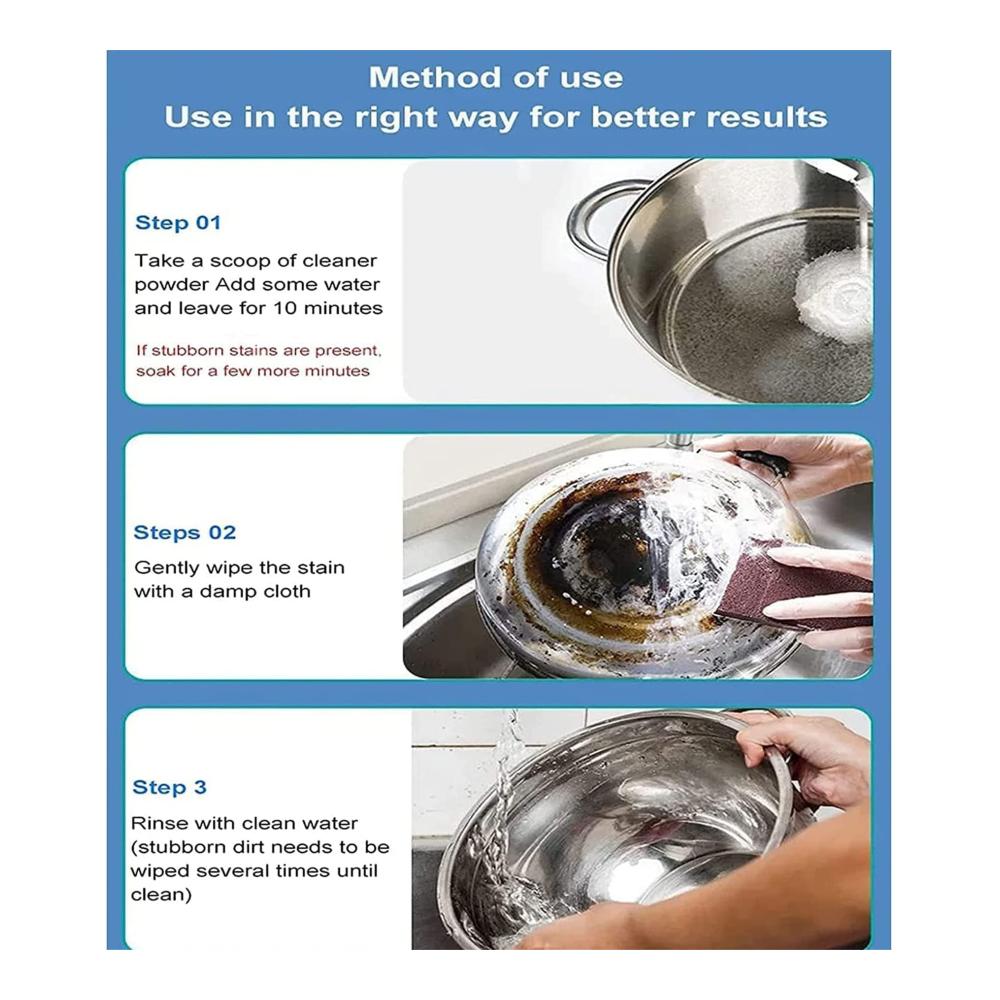 Method of use
Use in the right way for better results

Step 01

Take a scoop of cleaner powder Add some water and leave for 10 minutes

If stubborn stains are present, soak for a few more minutes

Steps 02

Gently wipe the stain with a damp cloth

Step 3

Rinse with clean water (stubborn dirt needs to be wiped several times until clean)