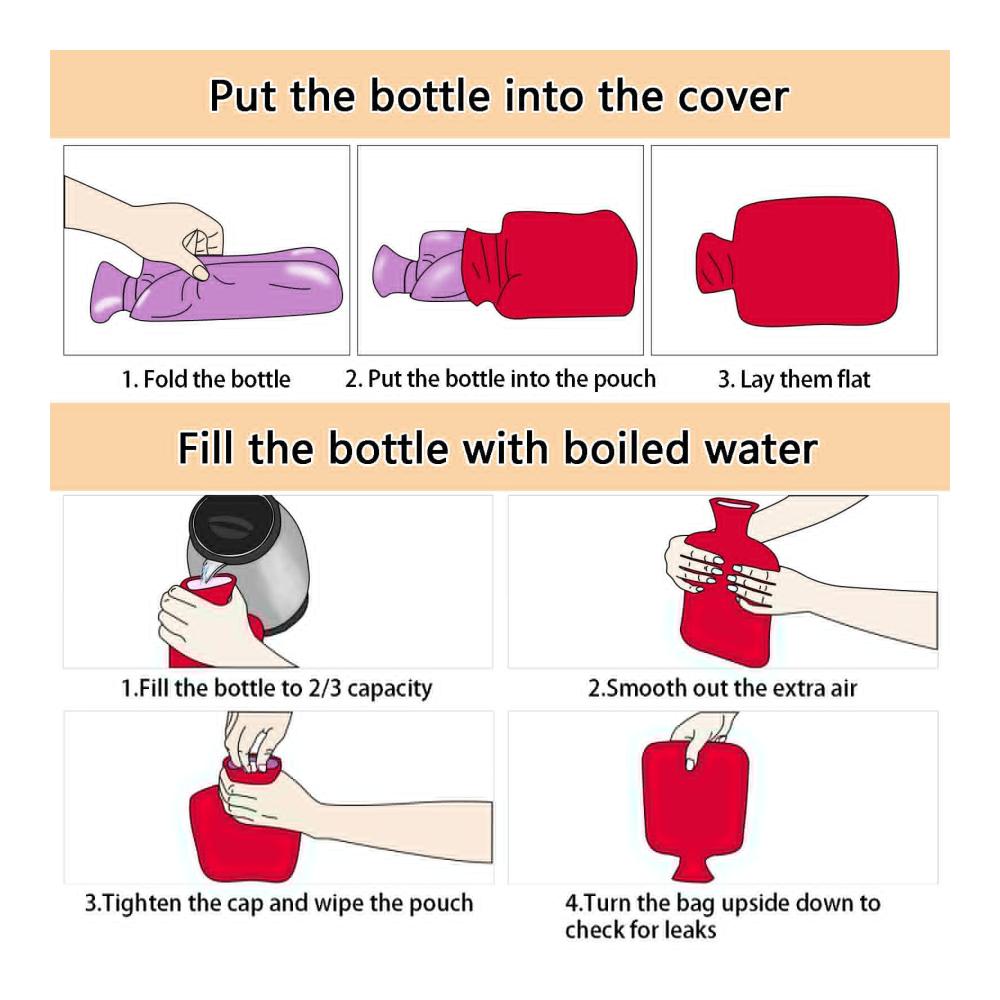 Put the bottle into the cover

1. Fold the bottle

2. Put the bottle into the pouch

3. Lay them flat

Fill the bottle with boiled water

1.Fill the bottle to 2/3 capacity

2.Smooth out the extra air

3.Tighten the cap and wipe the pouch

4.Turn the bag upside down to check for leaks