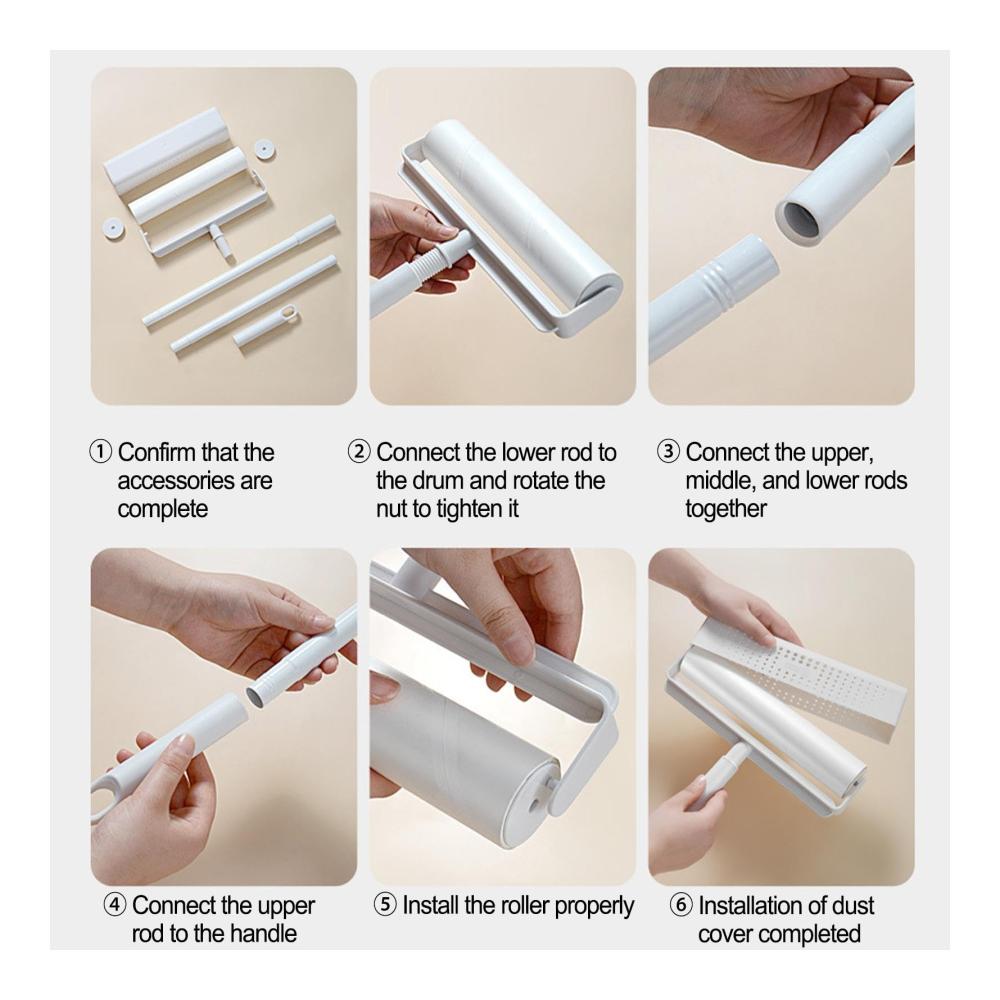 ① Confirm that the accessories are complete

② Connect the lower rod to the drum and rotate the nut to tighten it

③ Connect the upper, middle, and lower rods together

④ Connect the upper rod to the handle

⑤ Install the roller properly

⑥ Installation of dust cover completed