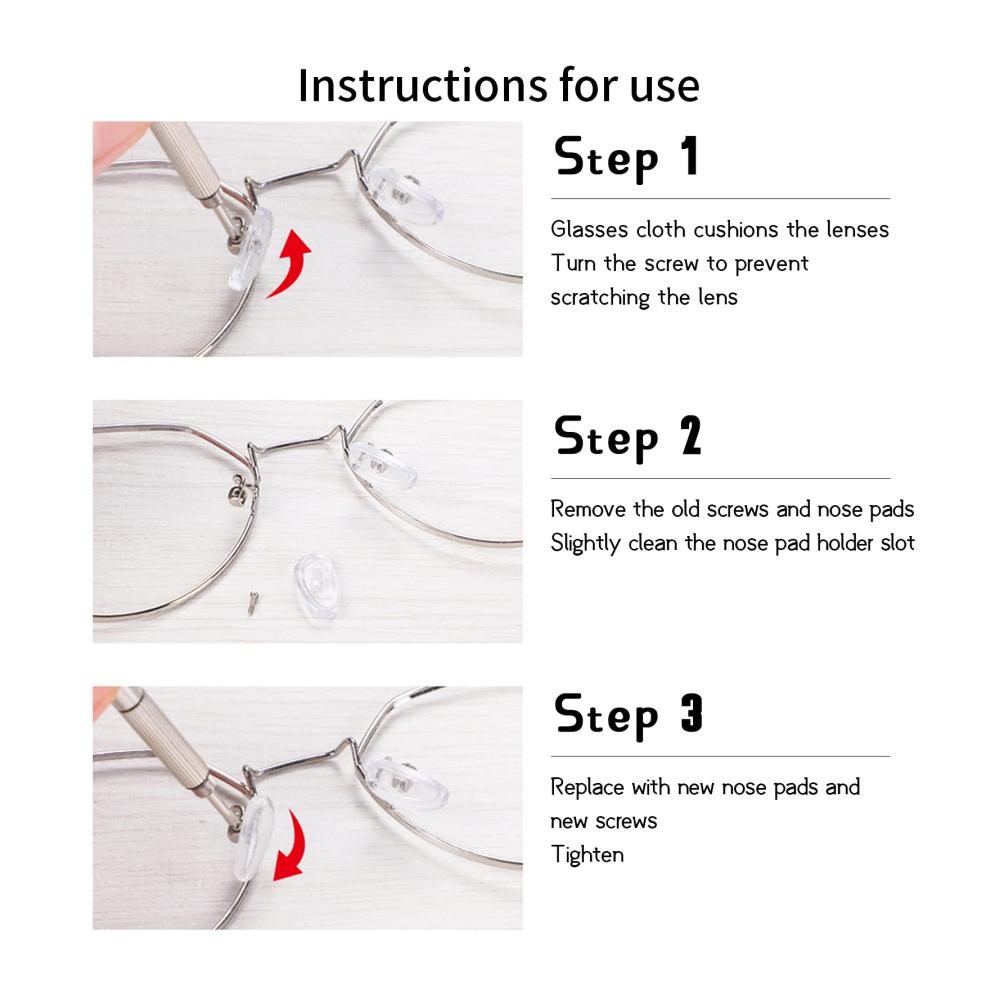 Instructions for use

Step 1

Glasses cloth cushions the lenses
Turn the screw to prevent scratching the lens

Step 2

Remove the old screws and nose pads
Slightly clean the nose pad holder slot

Step 3

Replace with new nose pads and new screws
Tighten